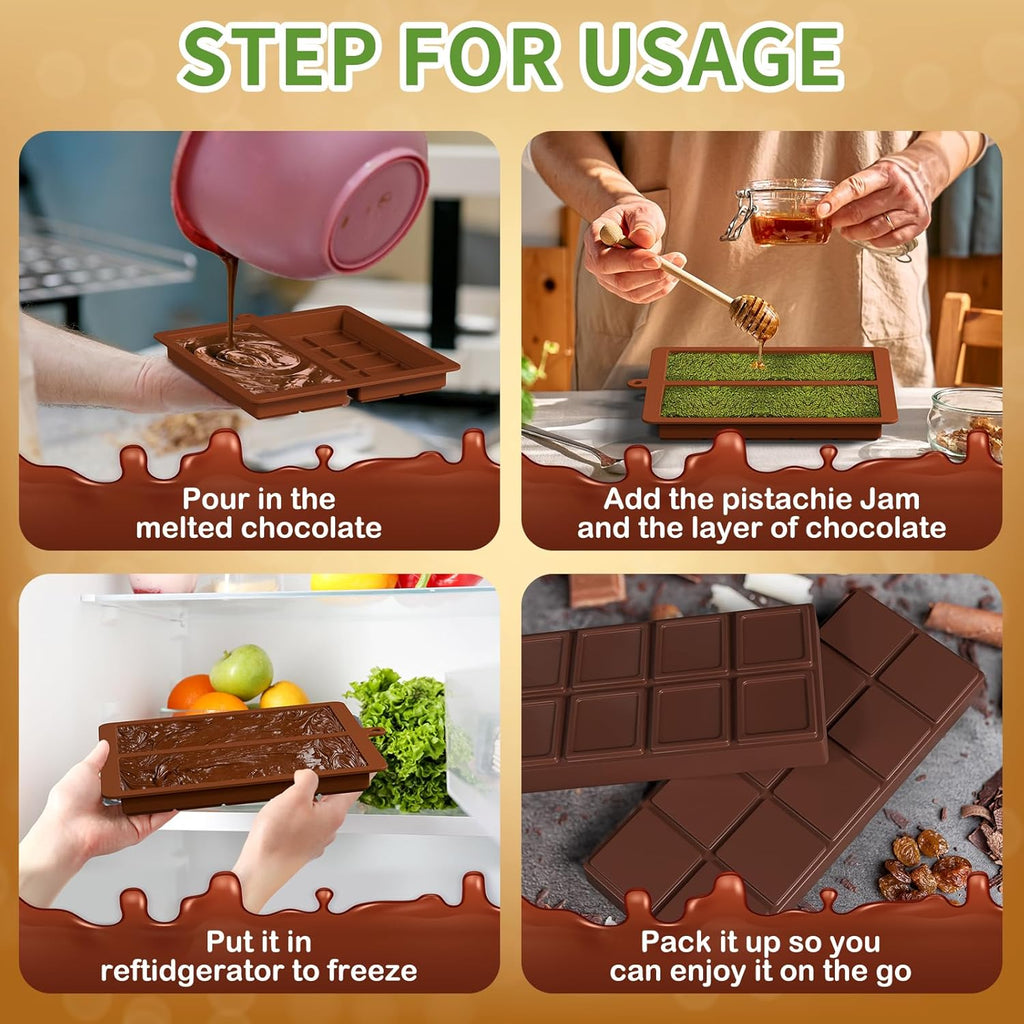 STEP FOR USAGE

Pour in the melted chocolate

Add the pistachie Jam and the layer of chocolate

Put it in reftidgerator to freeze

Pack it up so you can enjoy it on the go