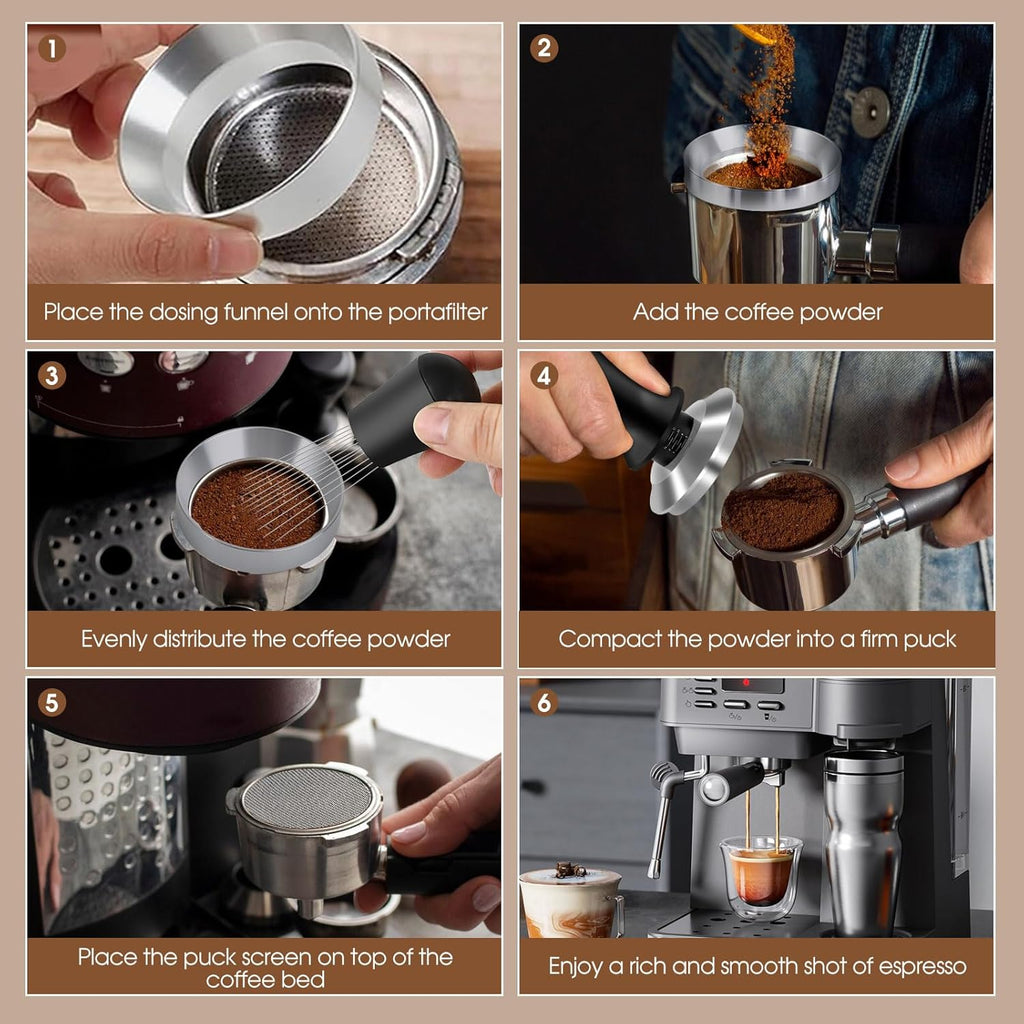 1
Place the dosing funnel onto the portafilter

2
Add the coffee powder

3
Evenly distribute the coffee powder

4
Compact the powder into a firm puck

5
Place the puck screen on top of the coffee bed

6
Enjoy a rich and smooth shot of espresso