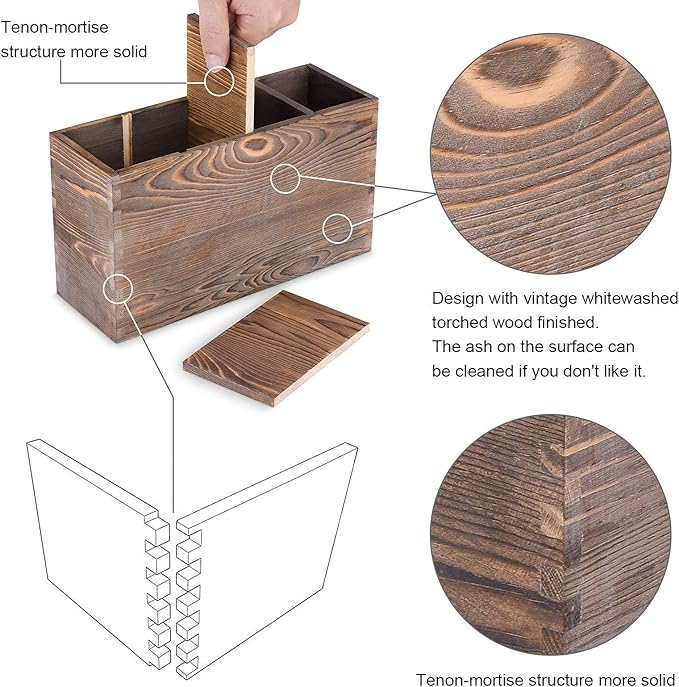 Tenon-mortise structure more solid

Design with vintage whitewashed torched wood finished.
The ash on the surface can be cleaned if you don't like it.

Tenon-mortise structure more solid