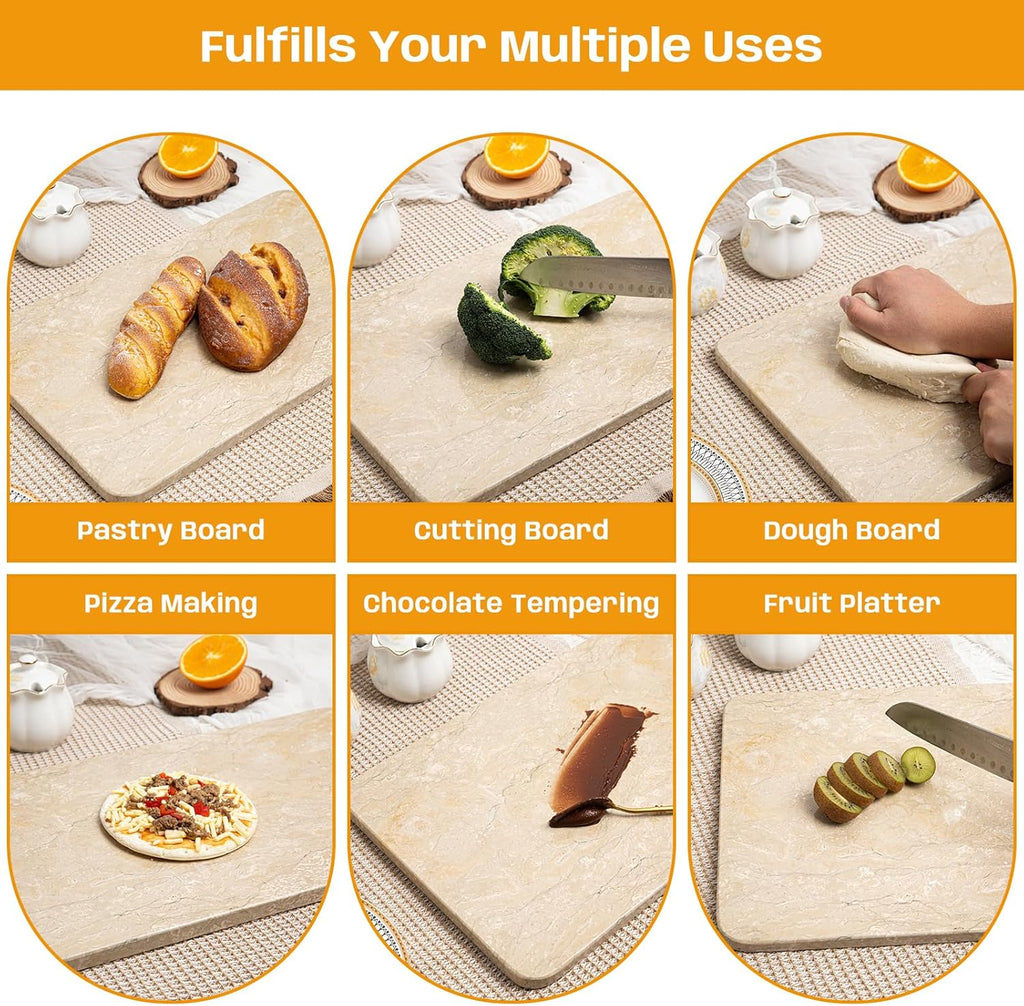 Fulfills Your Multiple Uses

Pastry Board

Cutting Board

Dough Board

Pizza Making

Chocolate Tempering

Fruit Platter