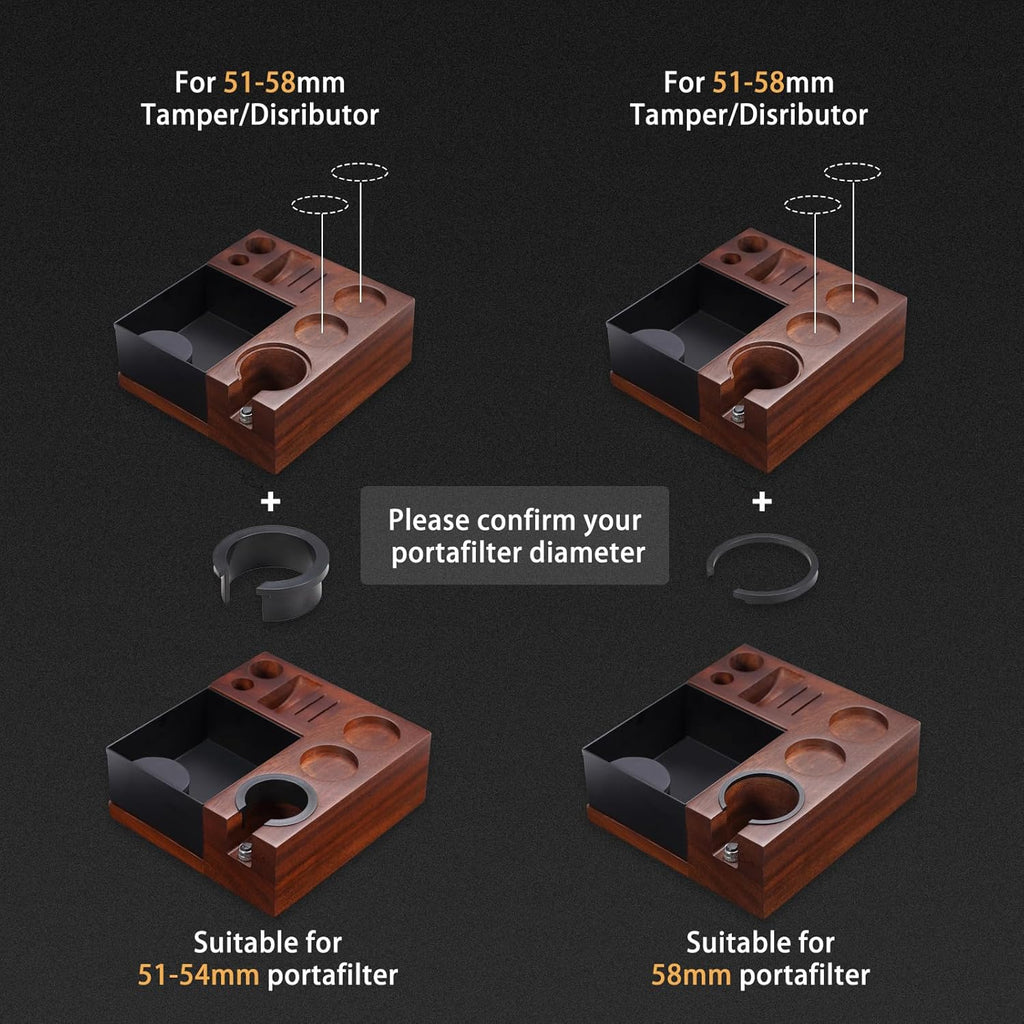 For 51-58mm Tamper/Disributor

For 51-58mm Tamper/Disributor

+

Please confirm your portafilter diameter

+

Suitable for 51-54mm portafilter

Suitable for 58mm portafilter