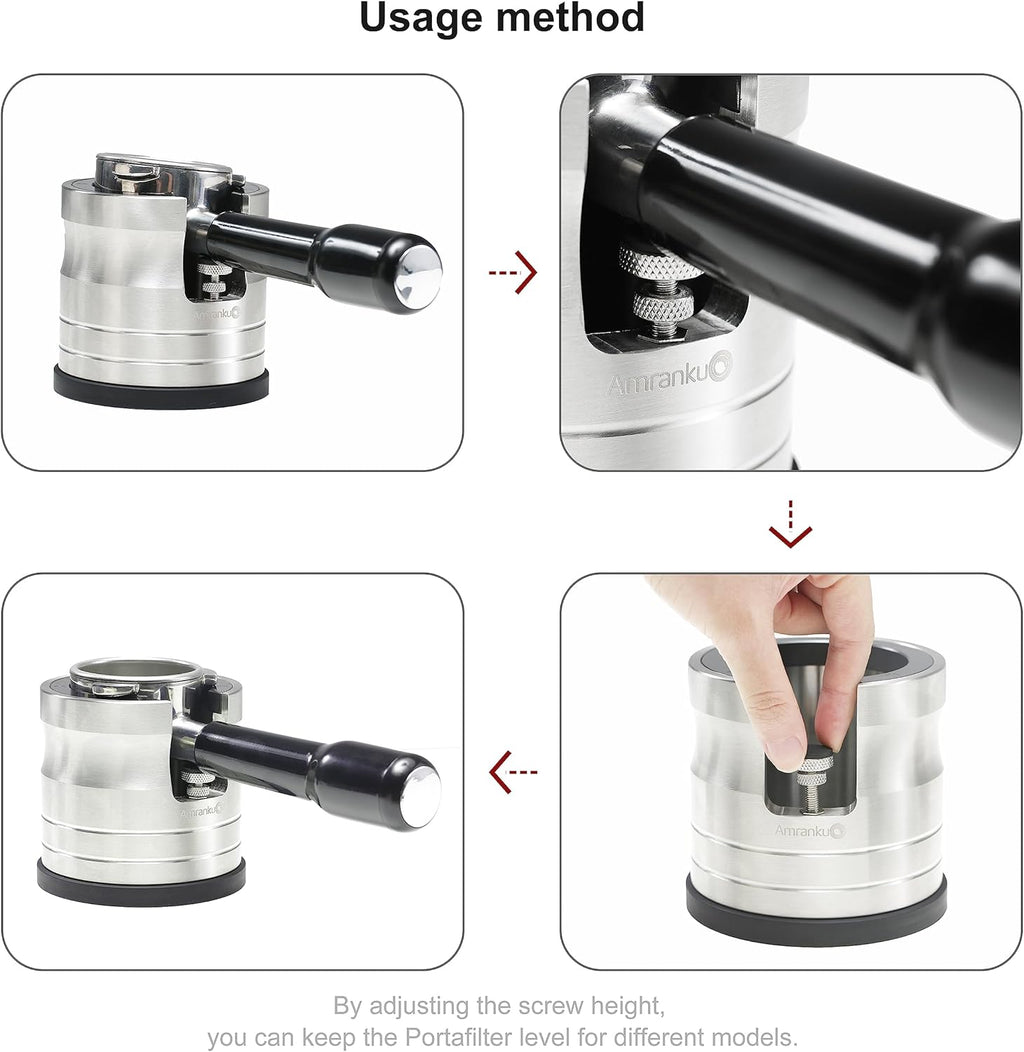 Usage method

Amranku

Amranku

Amranku

Amranku

By adjusting the screw height,
you can keep the Portafilter level for different models.