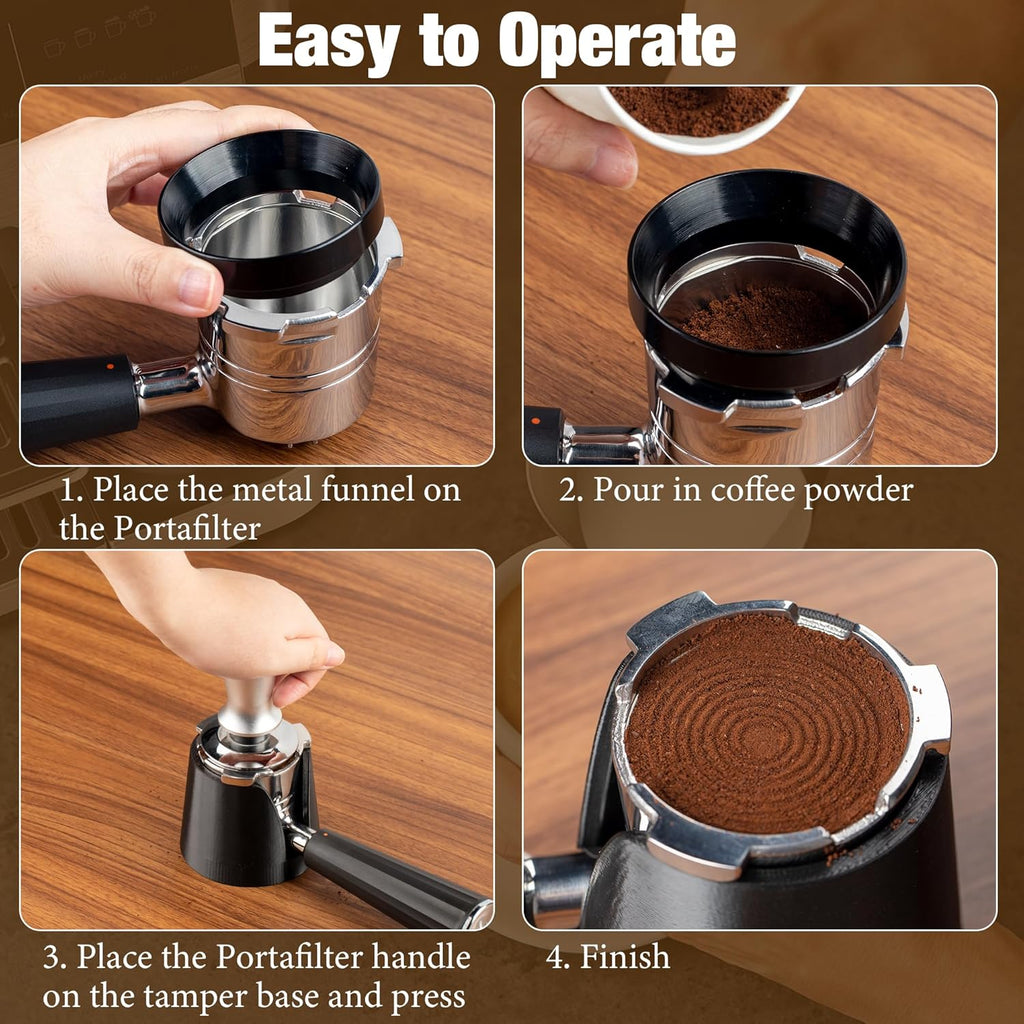 Easy to Operate

1. Place the metal funnel on the Portafilter

2. Pour in coffee powder

3. Place the Portafilter handle on the tamper base and press

4. Finish