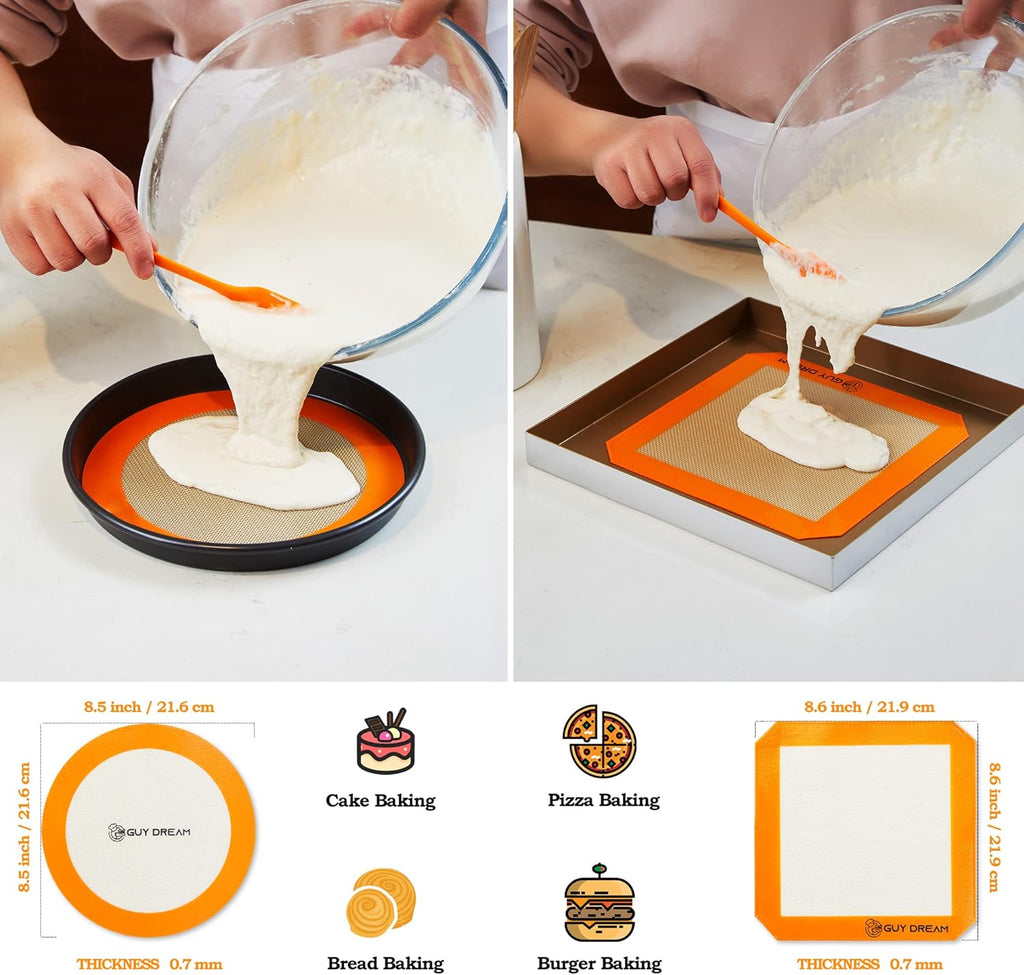 GUY DREAM

8.5 inch / 21.6 cm

8.5 inch / 21.6 cm

GUY DREAM

THICKNESS 0.7 mm

Cake Baking

Bread Baking

Pizza Baking

Burger Baking

8.6 inch / 21.9 cm

8.6 inch / 21.9 cm

GUY DREAM

THICKNESS 0.7 mm