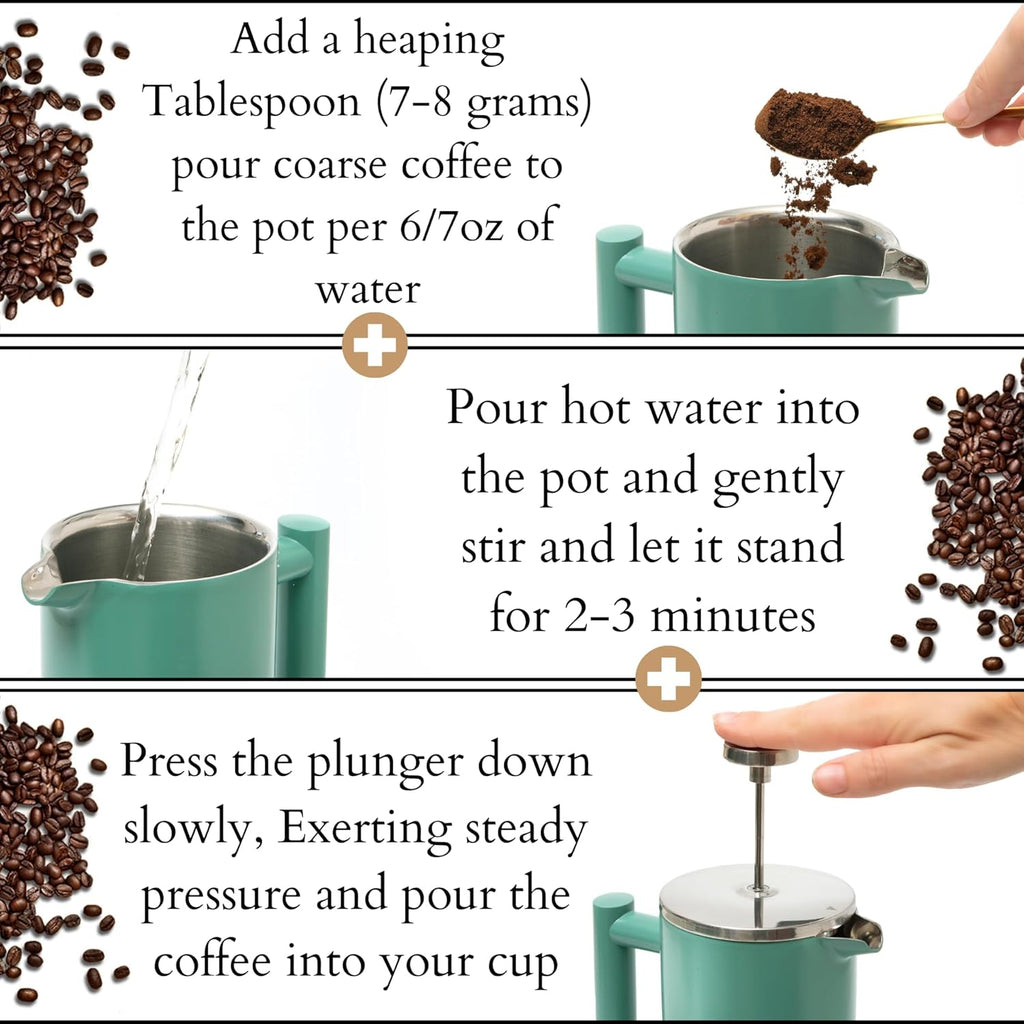 Add a heaping Tablespoon (7-8 grams) pour coarse coffee to the pot per 6/7oz of water

Pour hot water into the pot and gently stir and let it stand for 2-3 minutes

Press the plunger down slowly, Exerting steady pressure and pour the coffee into your cup