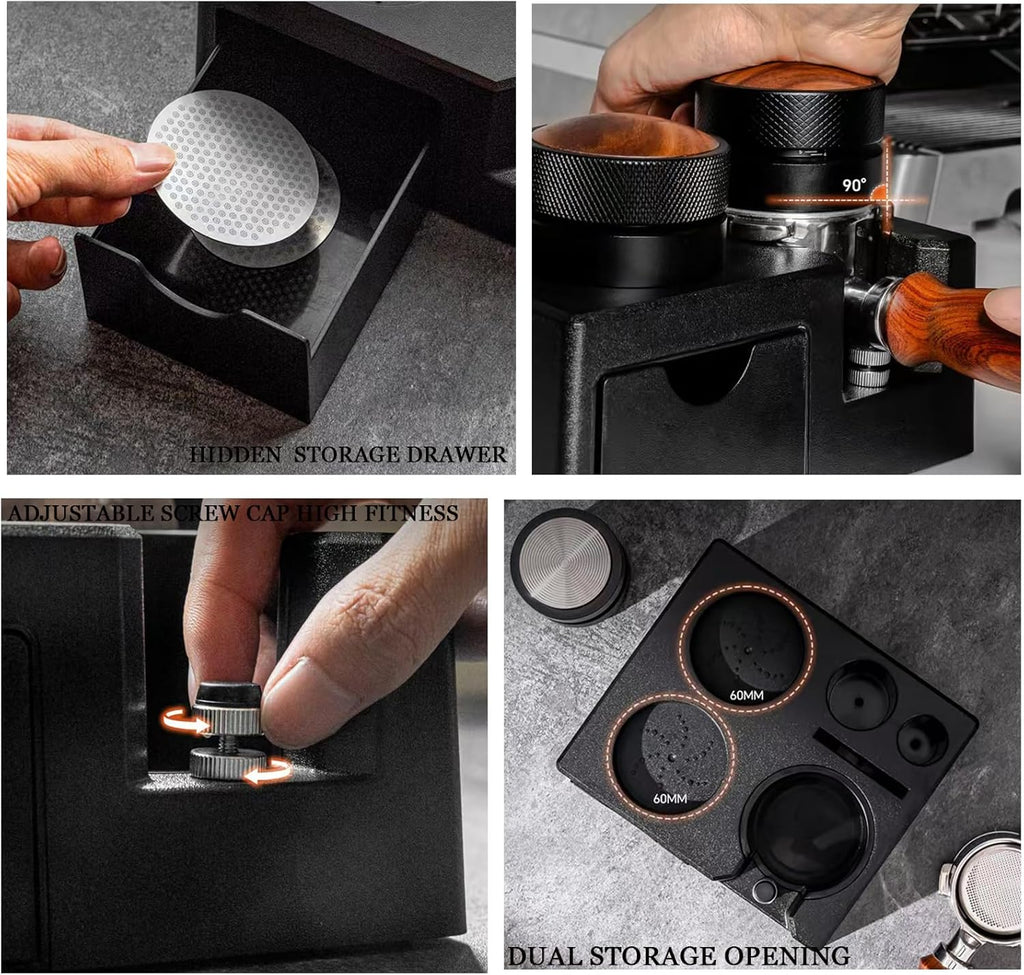 HIDDEN STORAGE DRAWER

90°

ADJUSTABLE SCREW CAP HIGH FITNESS

60MM

60MM

DUAL STORAGE OPENING