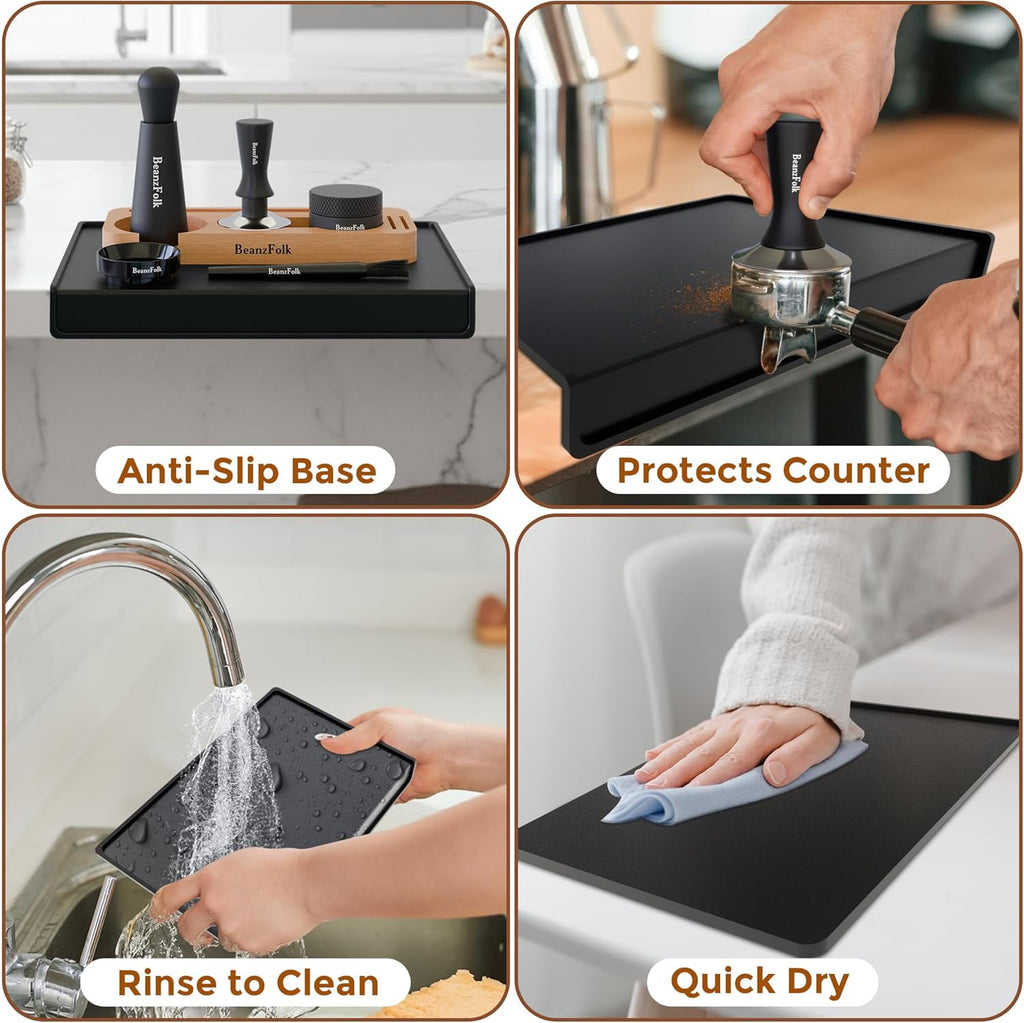 BeanzFolk
BeanzFolk
BeanzFolk
BeanzFolk
BeanzFolk
BeanzFolk

Anti-Slip Base

BeanzFolk

Protects Counter

Rinse to Clean

Quick Dry