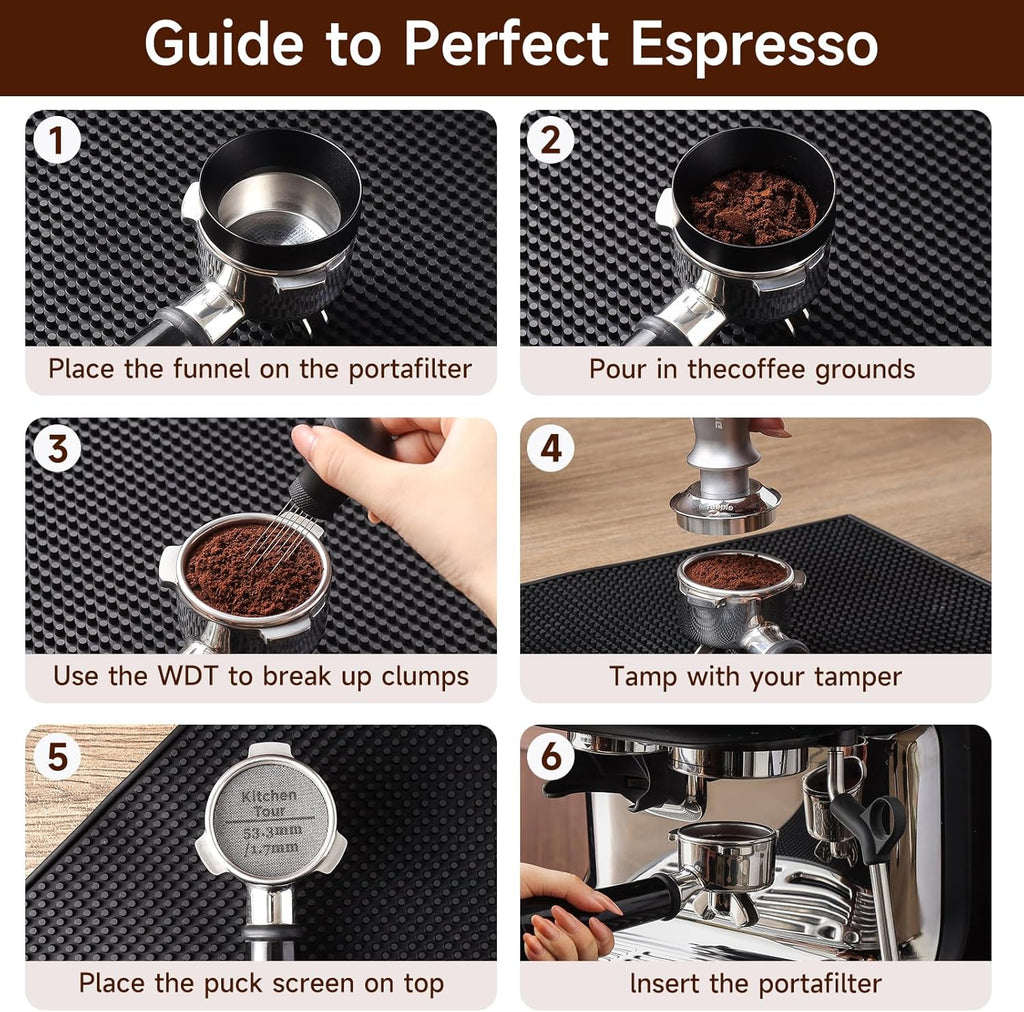 Guide to Perfect Espresso

1
Place the funnel on the portafilter

2
Pour in thecoffee grounds

3
Use the WDT to break up clumps

4
Tamp with your tamper

5
Kitchen Tour
53.3mm
/1.7mm
Place the puck screen on top

6
Insert the portafilter