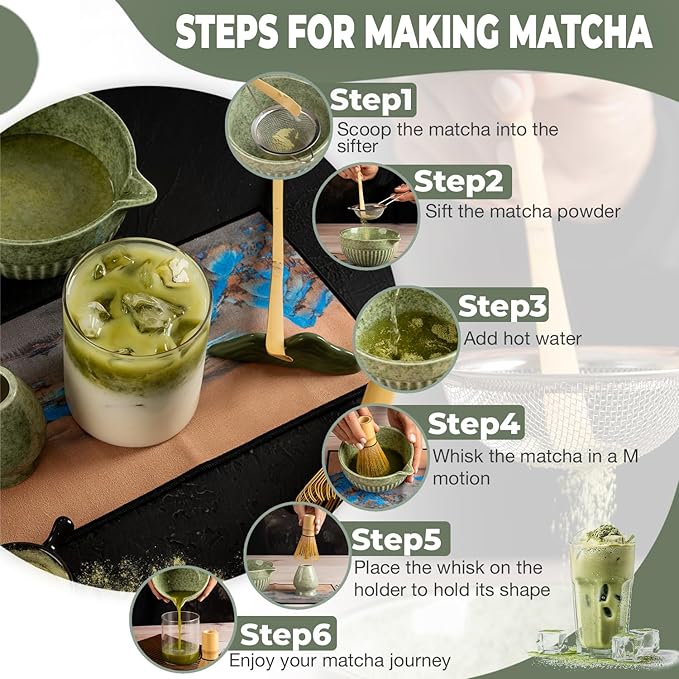 STEPS FOR MAKING MATCHA

Step1
Scoop the matcha into the sifter

Step2
Sift the matcha powder

Step3
Add hot water

Step4
Whisk the matcha in a M motion

Step5
Place the whisk on the holder to hold its shape

Step6
Enjoy your matcha journey