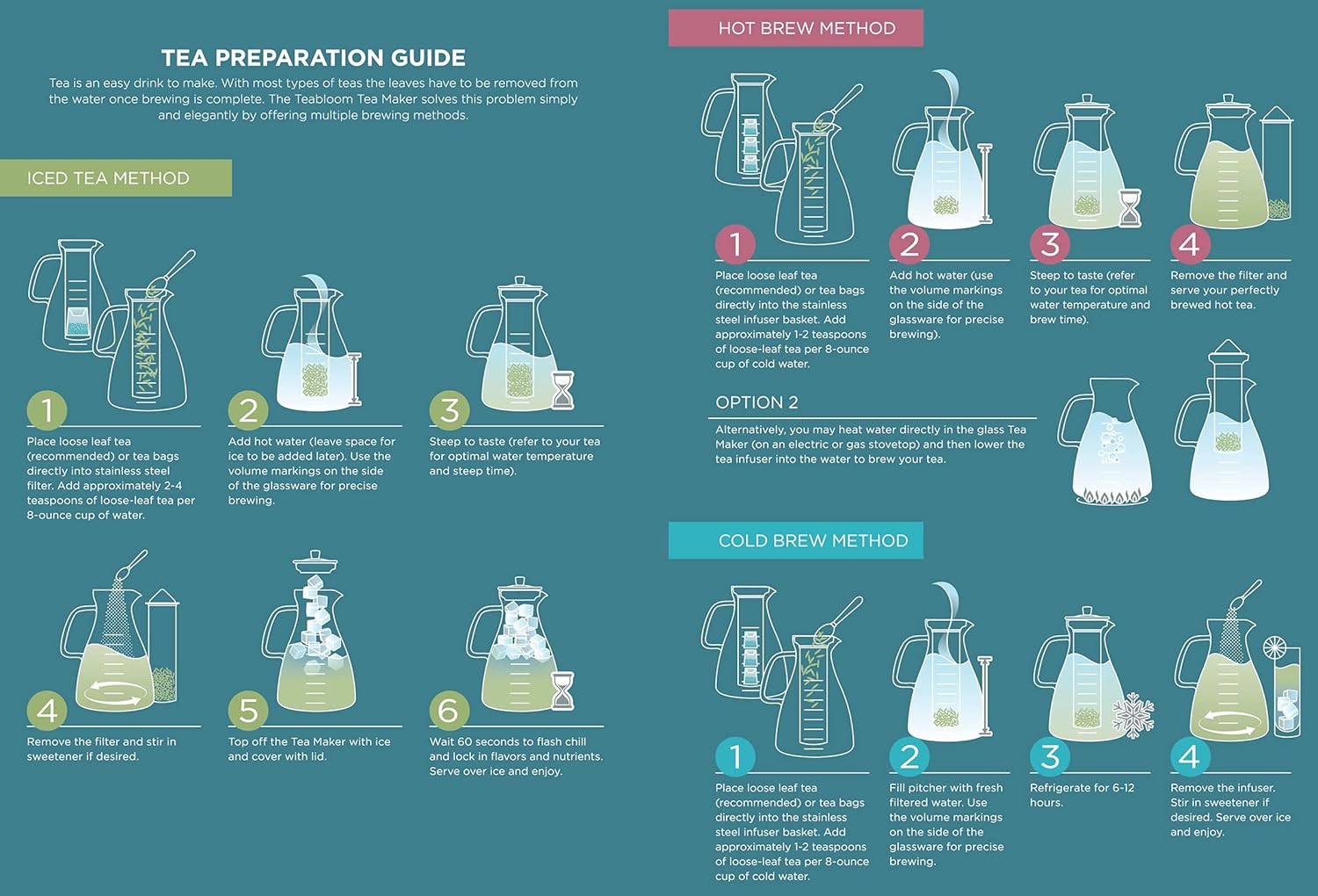 TEA PREPARATION GUIDE

Tea is an easy drink to make. With most types of teas the leaves have to be removed from the water once brewing is complete. The Teabloom Tea Maker solves this problem simply and elegantly by offering multiple brewing methods.

ICED TEA METHOD

1

Place loose leaf tea (recommended) or tea bags directly into stainless steel filter. Add approximately 2-4 teaspoons of loose-leaf tea per 8-ounce cup of water.

2

Add hot water (leave space for ice to be added later). Use the volume markings on the side of the glassware for precise brewing.

3

Steep to taste (refer to your tea for optimal water temperature and steep time).

4

Remove the filter and stir in sweetener if desired.

5

Top off the Tea Maker with ice and cover with lid.

6

Wait 60 seconds to flash chill and lock in flavors and nutrients. Serve over ice and enjoy.

HOT BREW METHOD

1

Place loose leaf tea (recommended) or tea bags directly into the stainless steel infuser basket. Add approximately 1-2 teaspoons of loose-leaf tea per 8-ounce cup of cold water.

2

Add hot water (use the volume markings on the side of the glassware for precise brewing).

3

Steep to taste (refer to your tea for optimal water temperature and brew time).

4

Remove the filter and serve your perfectly brewed hot tea.

OPTION 2

Alternatively, you may heat water directly in the glass Tea Maker (on an electric or gas stovetop) and then lower the tea infuser into the water to brew your tea.

COLD BREW METHOD

1

Place loose leaf tea (recommended) or tea bags directly into the stainless steel infuser basket. Add approximately 1-2 teaspoons of loose-leaf tea per 8-ounce cup of cold water.

2

Fill pitcher with fresh filtered water. Use the volume markings on the side of the glassware for precise brewing.

3

Refrigerate for 6-12 hours.

4

Remove the infuser. Stir in sweetener if desired. Serve over ice and enjoy.