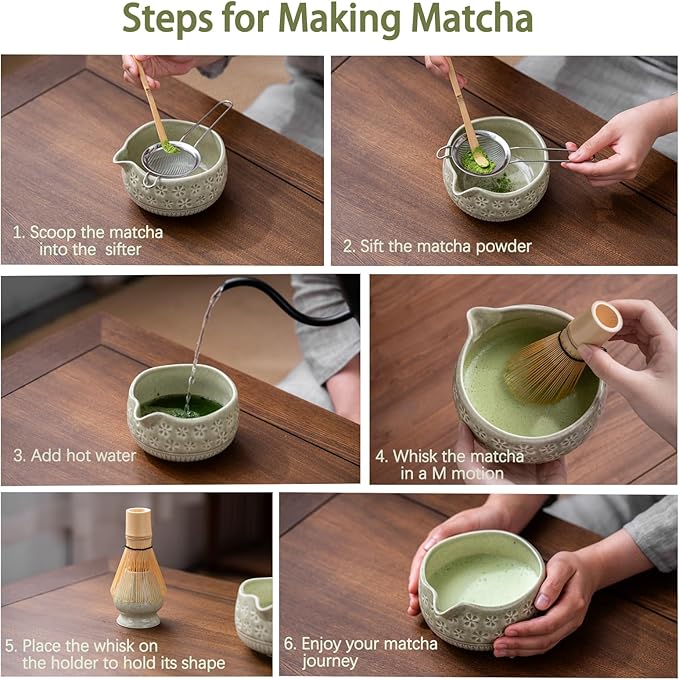 Steps for Making Matcha

1. Scoop the matcha into the sifter

2. Sift the matcha powder

3. Add hot water

4. Whisk the matcha in a M motion

5. Place the whisk on the holder to hold its shape

6. Enjoy your matcha journey