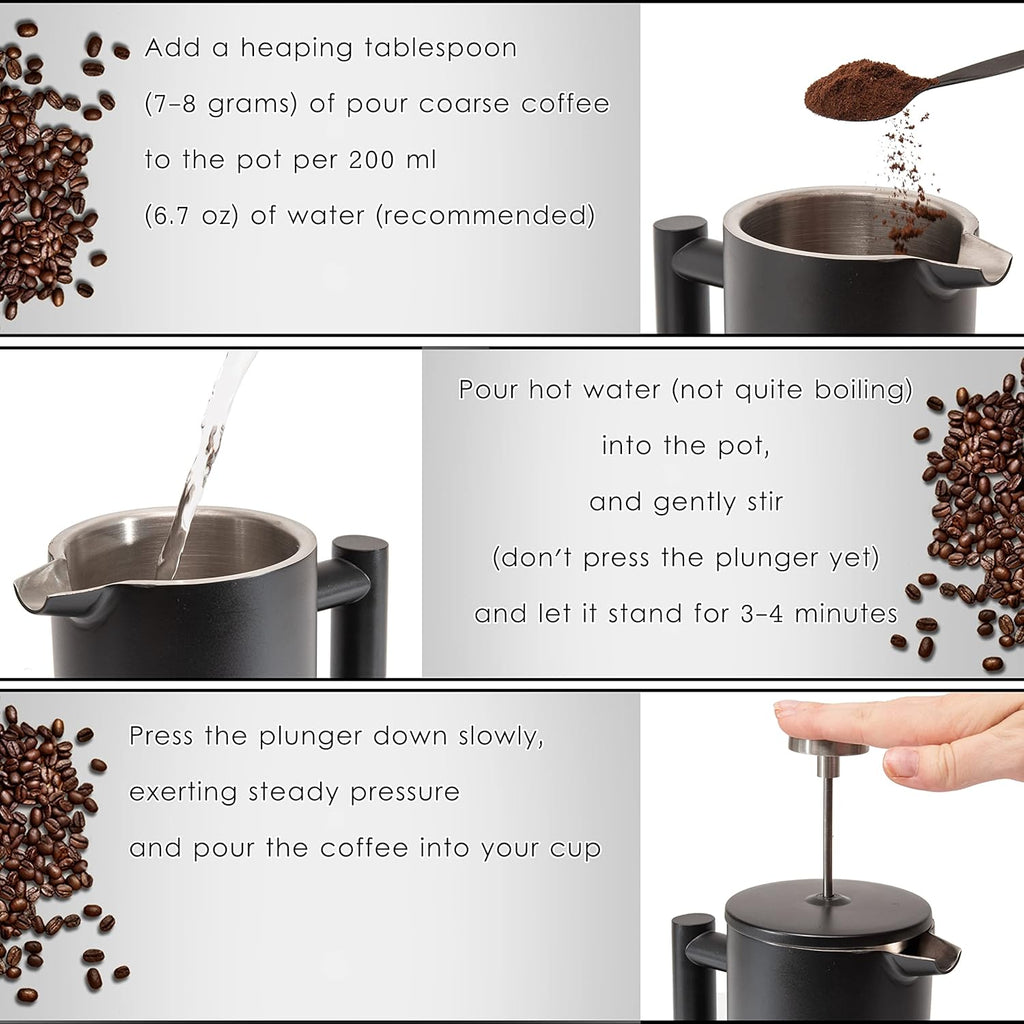 Add a heaping tablespoon (7–8 grams) of pour coarse coffee to the pot per 200 ml (6.7 oz) of water (recommended)

Pour hot water (not quite boiling) into the pot, and gently stir (don't press the plunger yet) and let it stand for 3–4 minutes

Press the plunger down slowly, exerting steady pressure and pour the coffee into your cup