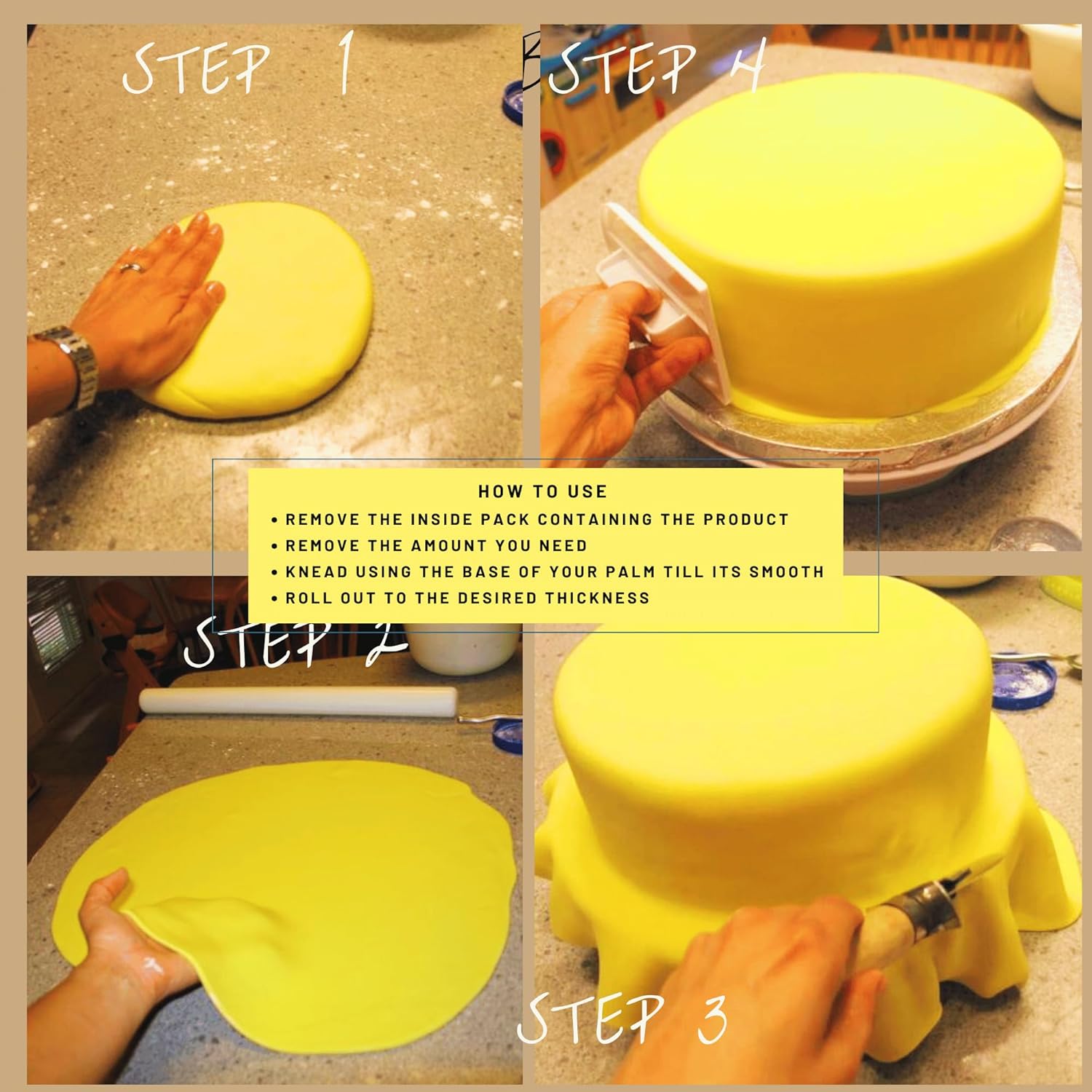 STEP 1

STEP 4

HOW TO USE
• REMOVE THE INSIDE PACK CONTAINING THE PRODUCT
• REMOVE THE AMOUNT YOU NEED
• KNEAD USING THE BASE OF YOUR PALM TILL ITS SMOOTH
• ROLL OUT TO THE DESIRED THICKNESS

STEP 2

STEP 3