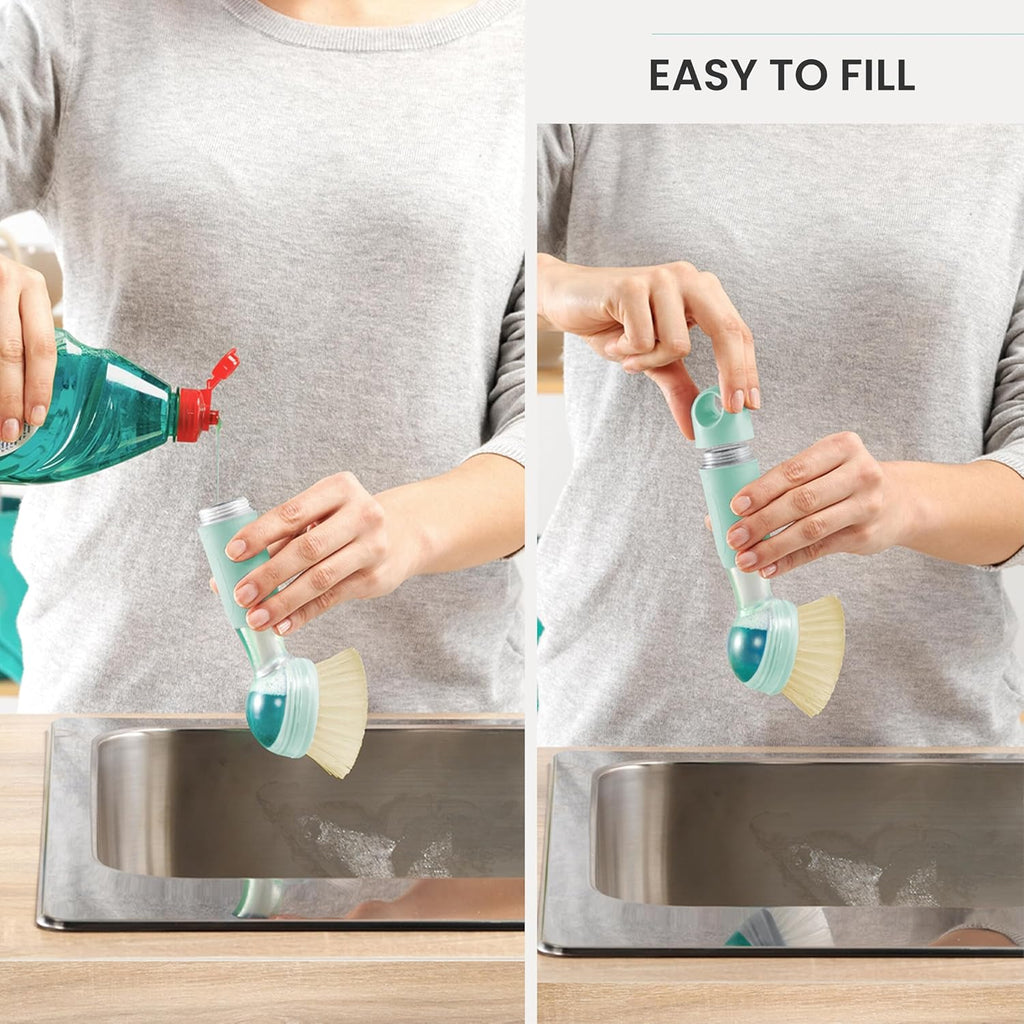 EASY TO FILL