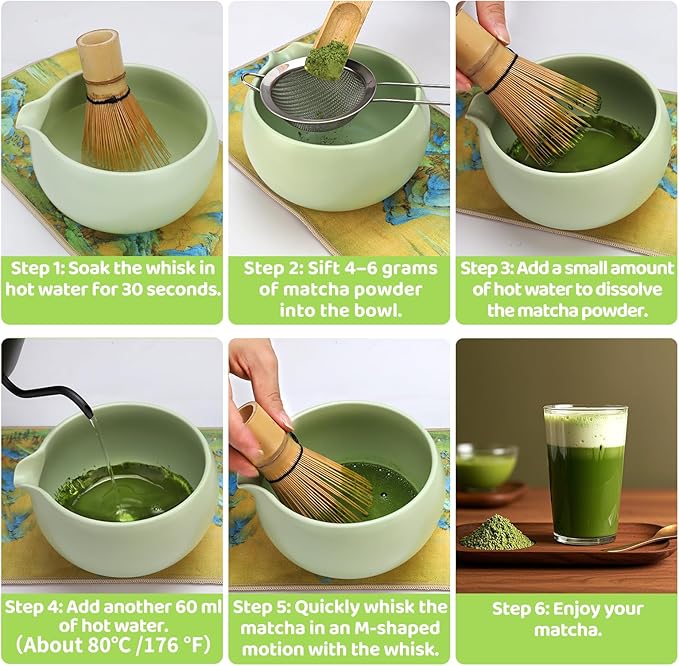 Step 1: Soak the whisk in hot water for 30 seconds.

Step 2: Sift 4–6 grams of matcha powder into the bowl.

Step 3: Add a small amount of hot water to dissolve the matcha powder.

Step 4: Add another 60 ml of hot water. (About 80°C /176 °F)

Step 5: Quickly whisk the matcha in an M-shaped motion with the whisk.

Step 6: Enjoy your matcha.