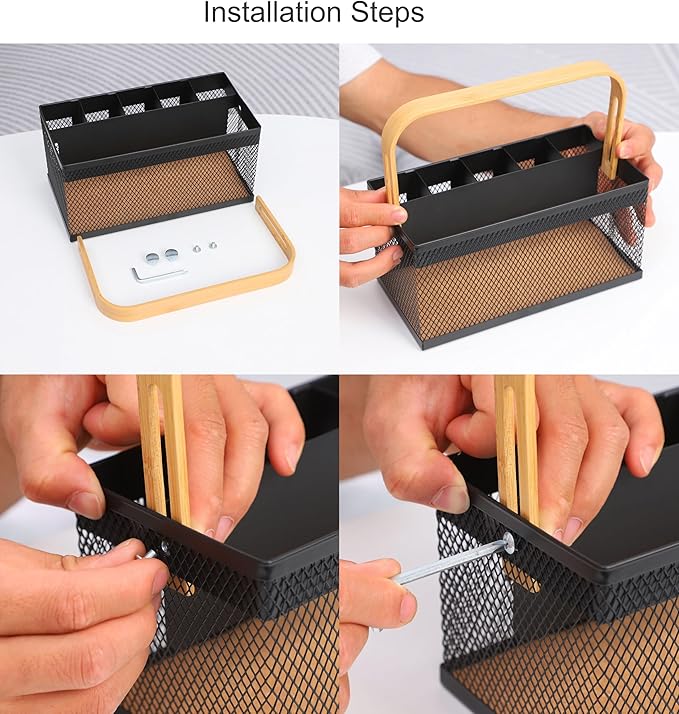 Installation Steps