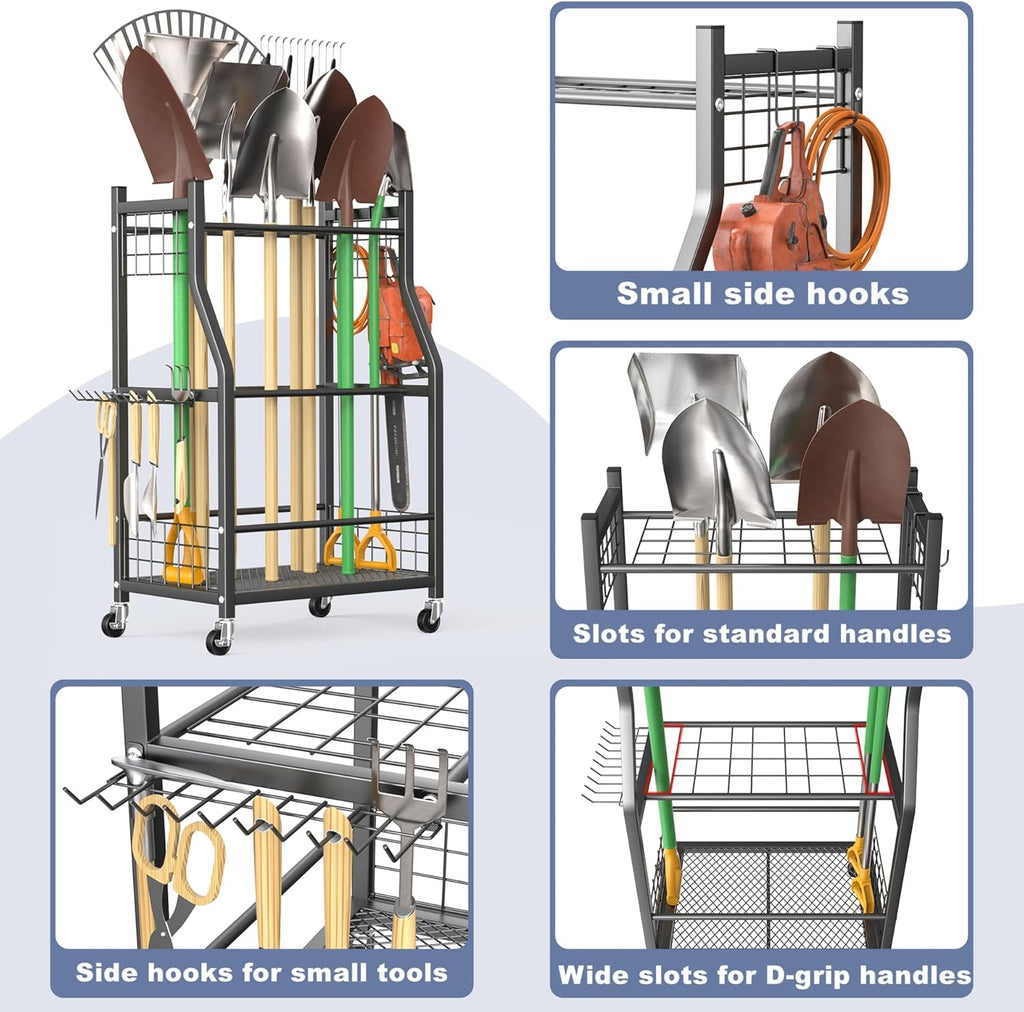 Small side hooks

Slots for standard handles

Side hooks for small tools

Wide slots for D-grip handles