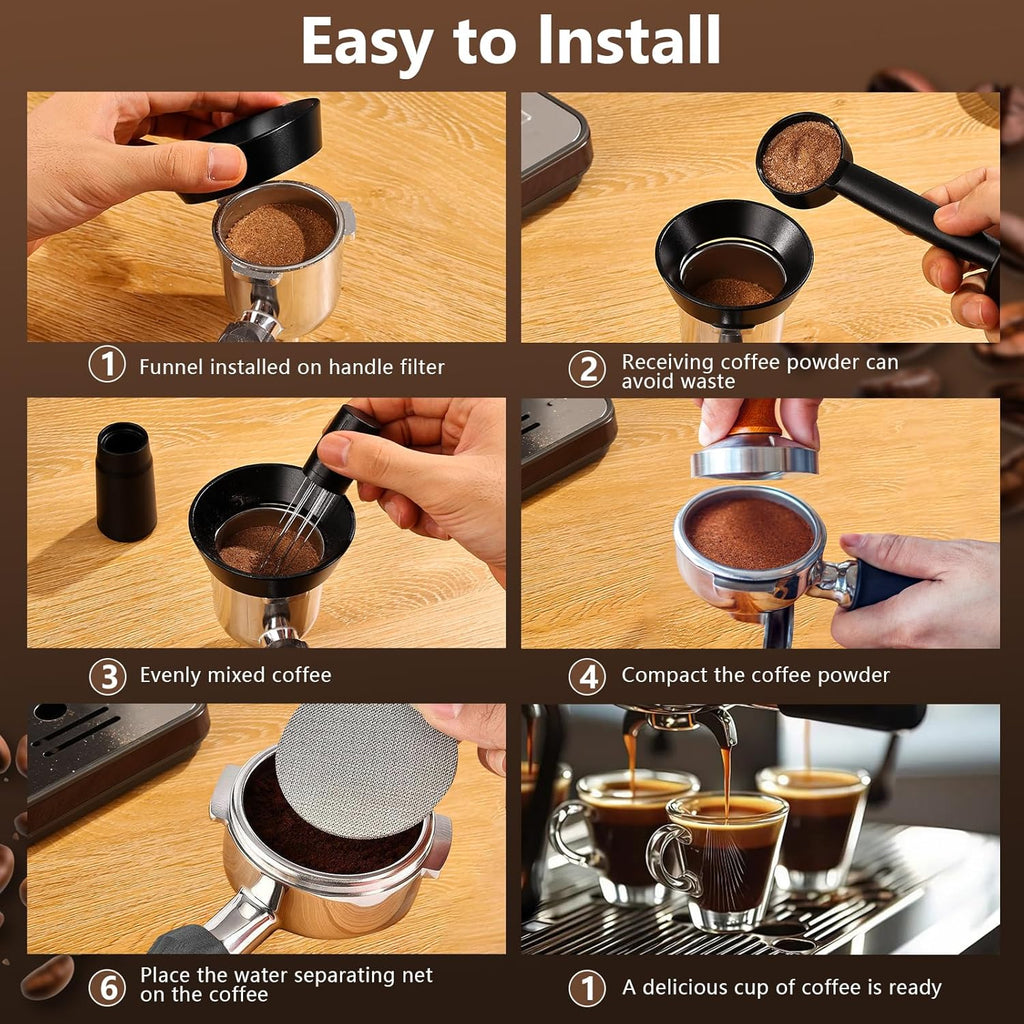 Easy to Install

1 Funnel installed on handle filter

2 Receiving coffee powder can avoid waste

3 Evenly mixed coffee

4 Compact the coffee powder

6 Place the water separating net on the coffee

1 A delicious cup of coffee is ready