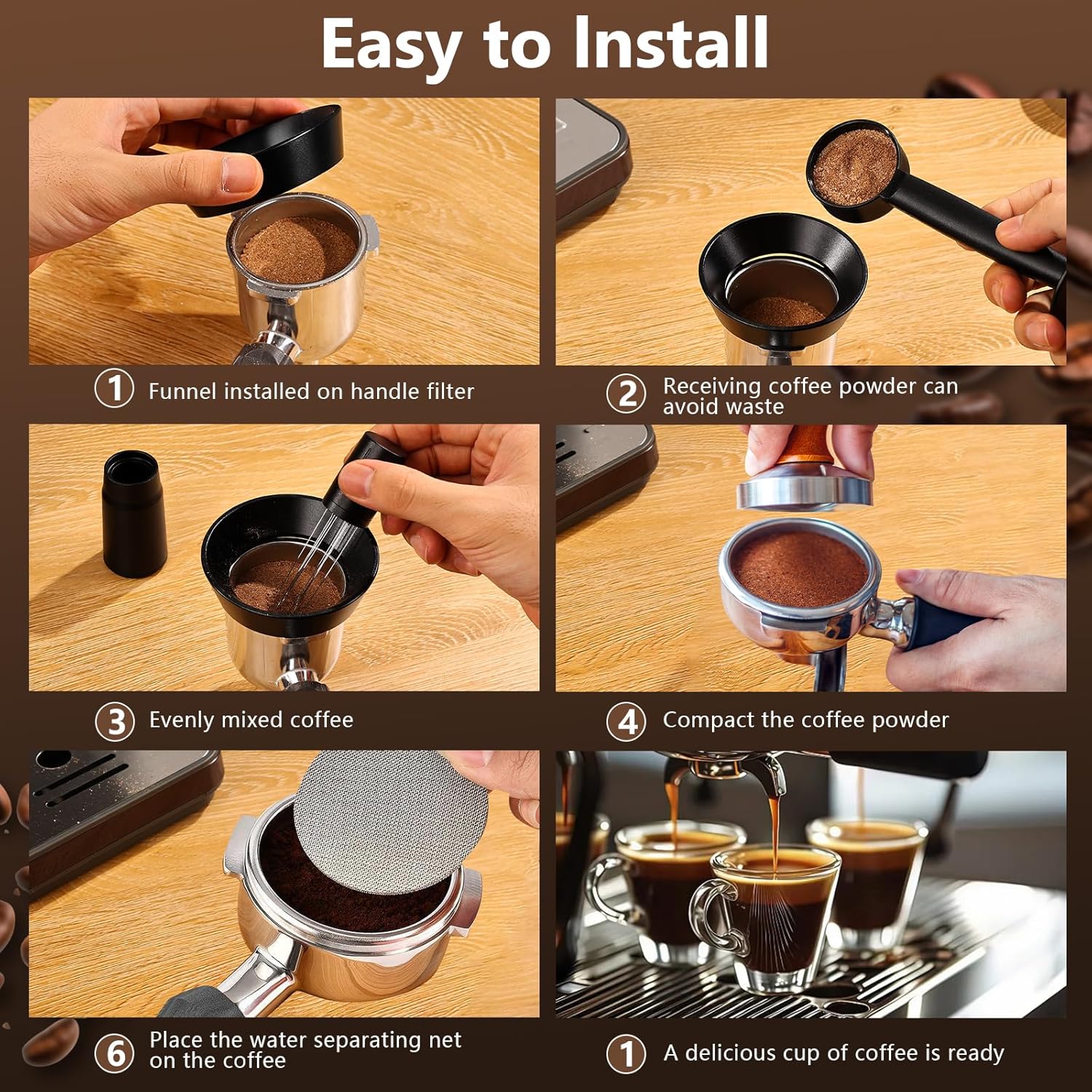 Easy to Install

1 Funnel installed on handle filter

2 Receiving coffee powder can avoid waste

3 Evenly mixed coffee

4 Compact the coffee powder

6 Place the water separating net on the coffee

1 A delicious cup of coffee is ready