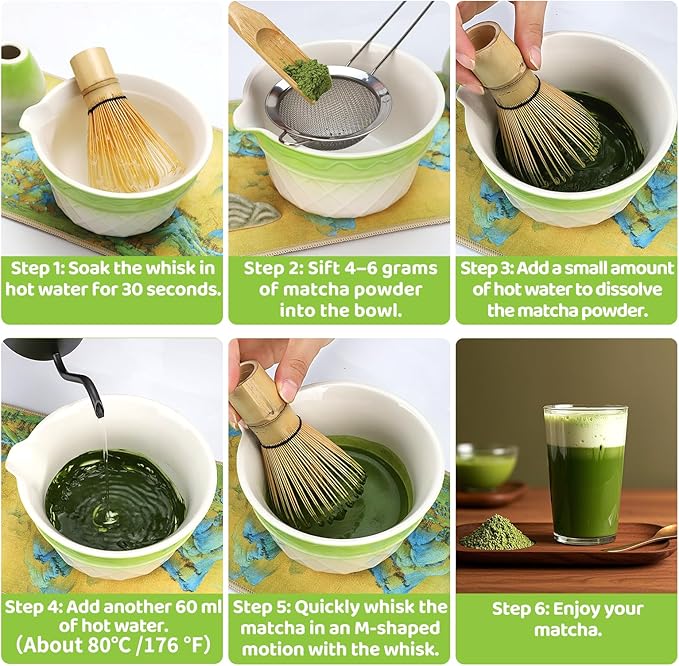 Step 1: Soak the whisk in hot water for 30 seconds.

Step 2: Sift 4–6 grams of matcha powder into the bowl.

Step 3: Add a small amount of hot water to dissolve the matcha powder.

Step 4: Add another 60 ml of hot water. (About 80°C /176 °F)

Step 5: Quickly whisk the matcha in an M-shaped motion with the whisk.

Step 6: Enjoy your matcha.