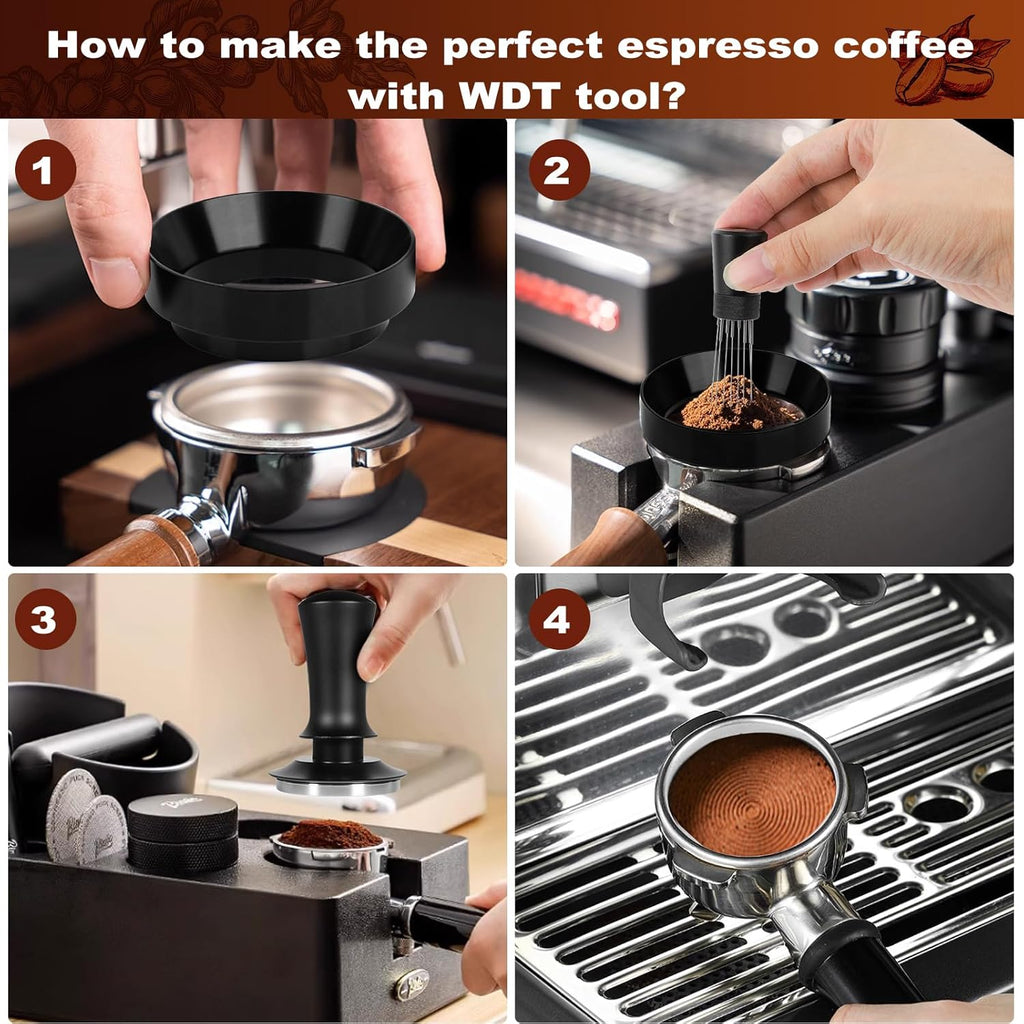 How to make the perfect espresso coffee with WDT tool?

1

2

3

4