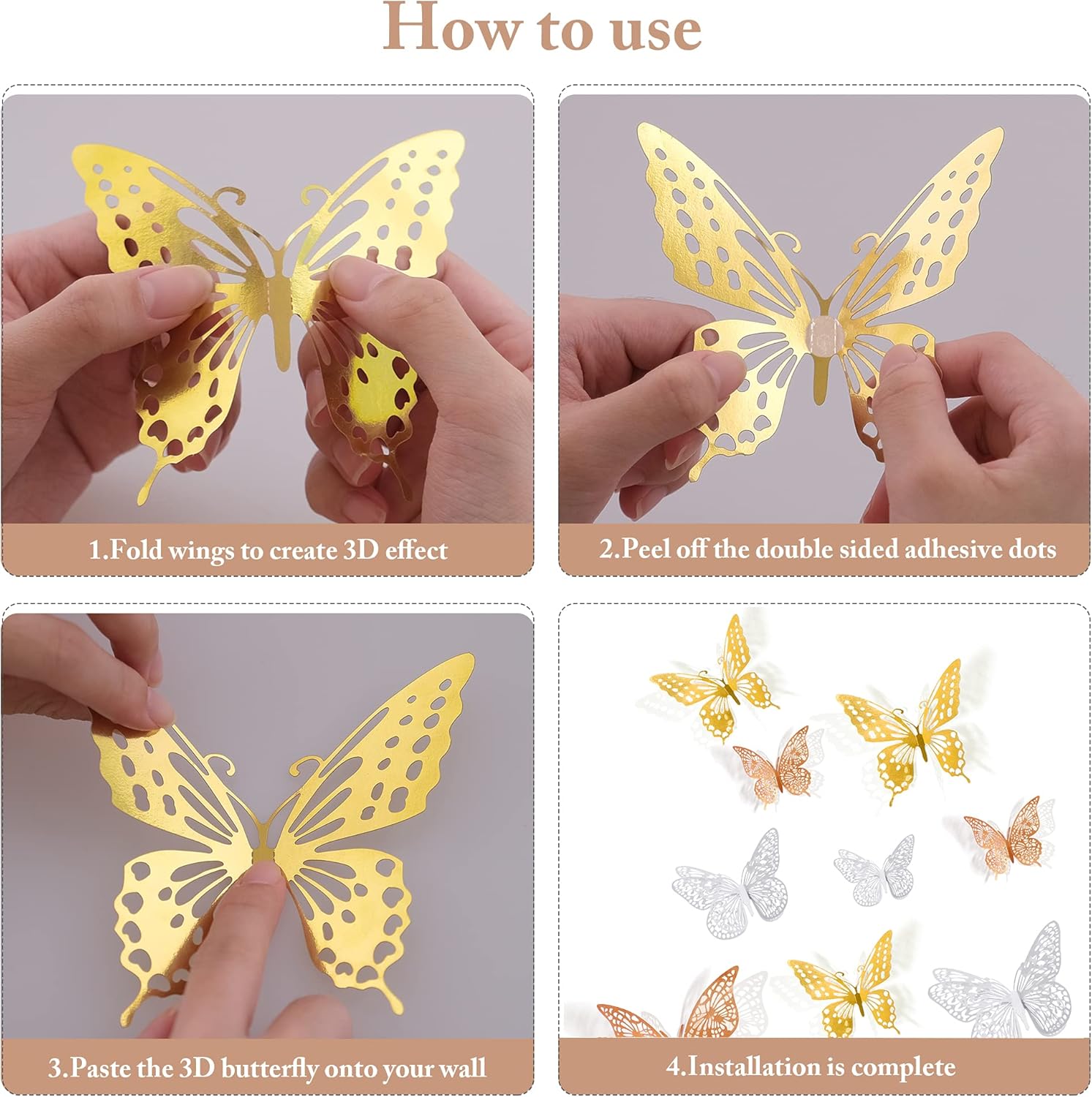 How to use

1.Fold wings to create 3D effect

2.Peel off the double sided adhesive dots

3.Paste the 3D butterfly onto your wall

4.Installation is complete