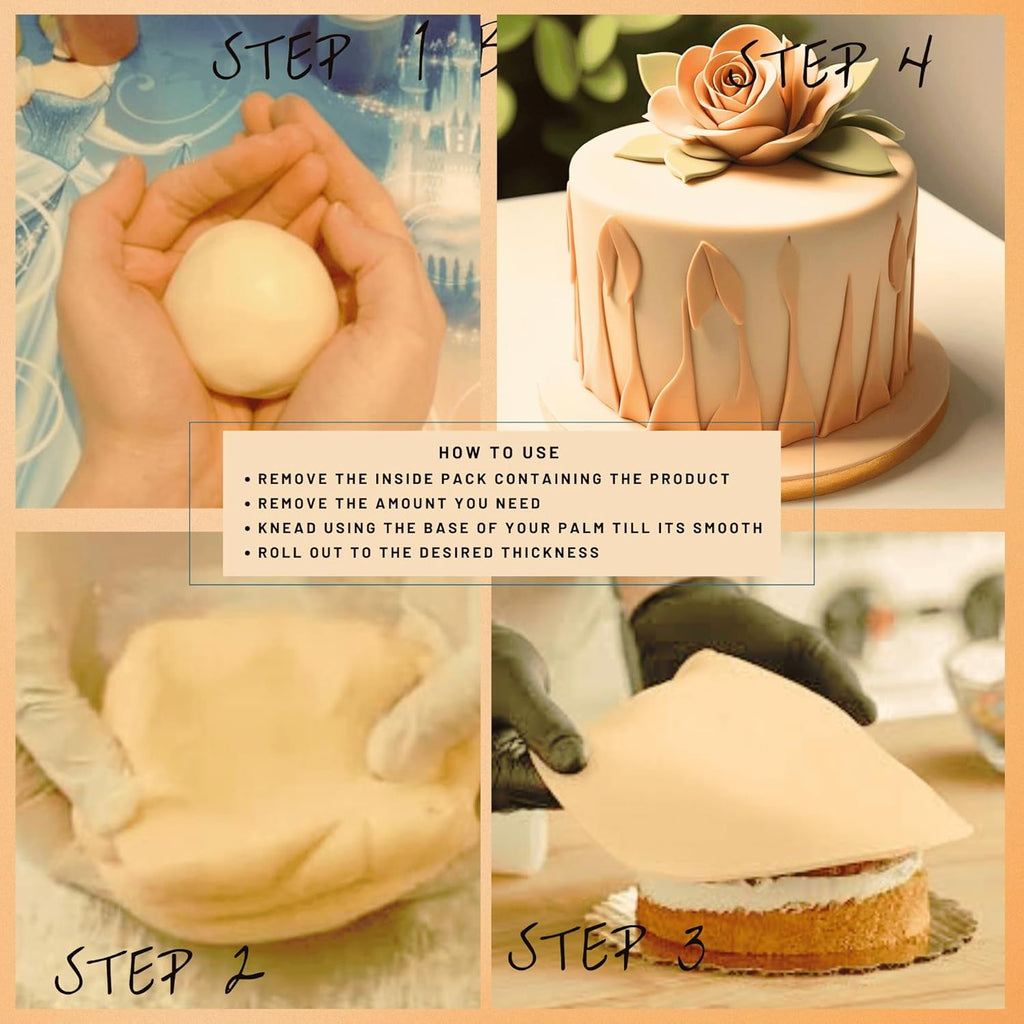 STEP 1

STEP 4

HOW TO USE
• REMOVE THE INSIDE PACK CONTAINING THE PRODUCT
• REMOVE THE AMOUNT YOU NEED
• KNEAD USING THE BASE OF YOUR PALM TILL ITS SMOOTH
• ROLL OUT TO THE DESIRED THICKNESS

STEP 2

STEP 3