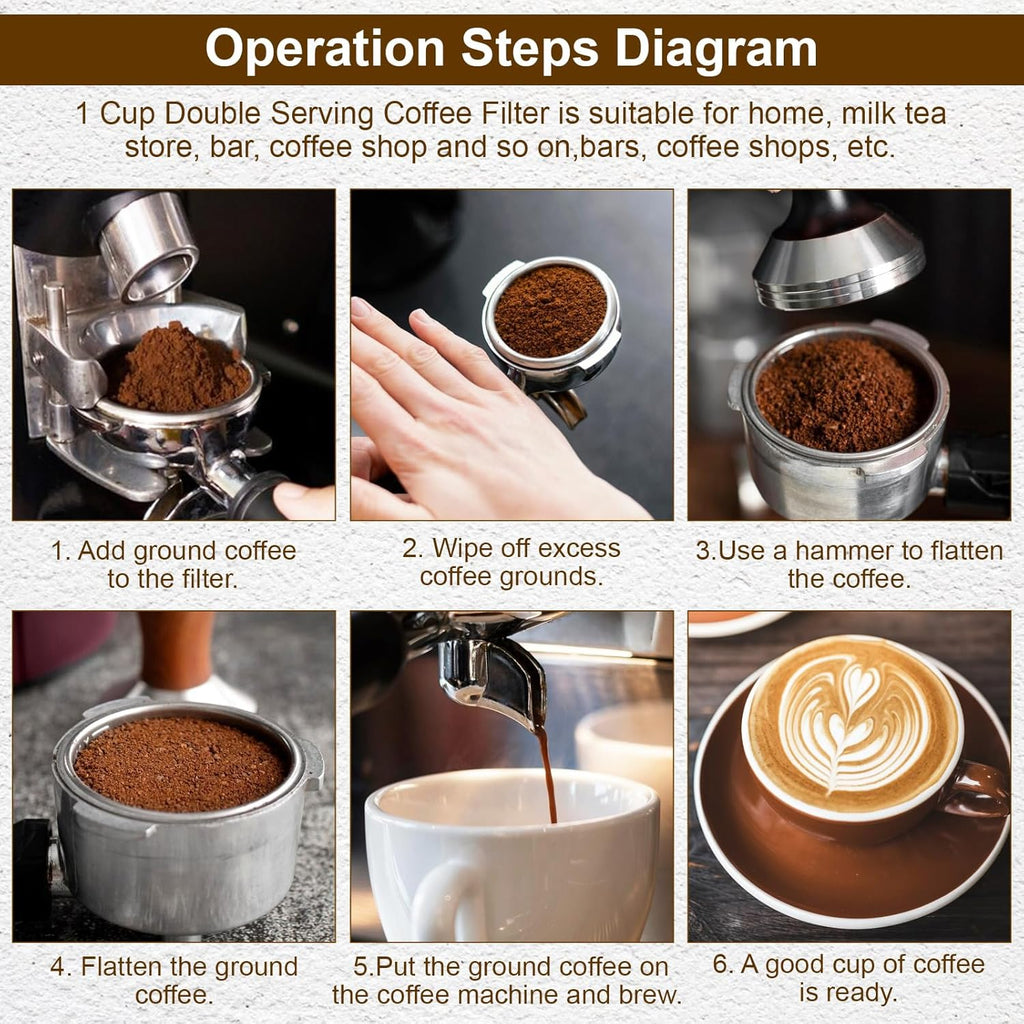 Operation Steps Diagram

1 Cup Double Serving Coffee Filter is suitable for home, milk tea store, bar, coffee shop and so on,bars, coffee shops, etc.

1. Add ground coffee to the filter.

2. Wipe off excess coffee grounds.

3.Use a hammer to flatten the coffee.

4. Flatten the ground coffee.

5.Put the ground coffee on the coffee machine and brew.

6. A good cup of coffee is ready.