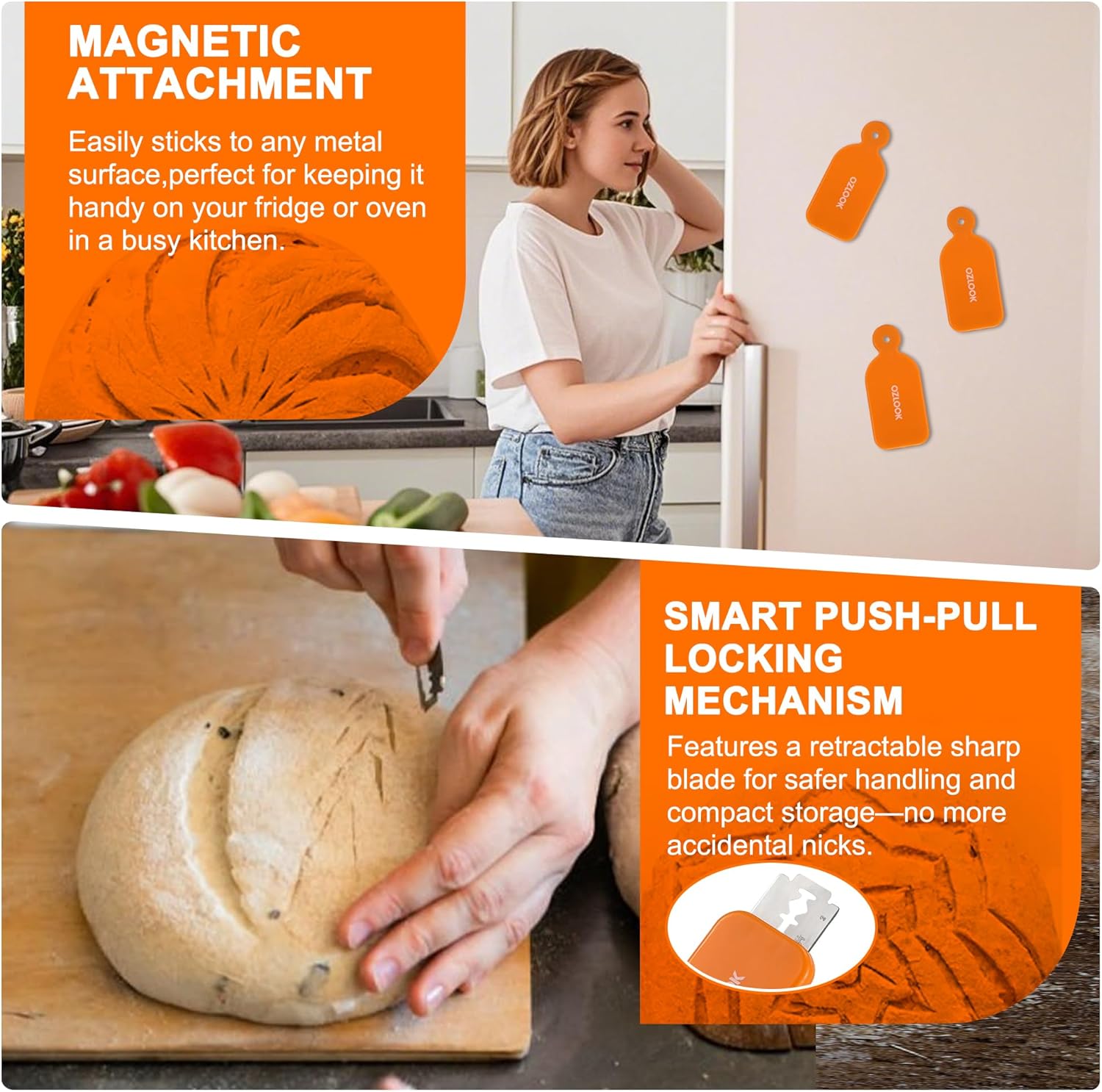 MAGNETIC ATTACHMENT

Easily sticks to any metal surface,perfect for keeping it handy on your fridge or oven in a busy kitchen.

OZLOOK

OZLOOK

OZLOOK

SMART PUSH-PULL LOCKING MECHANISM

Features a retractable sharp blade for safer handling and compact storage—no more accidental nicks.