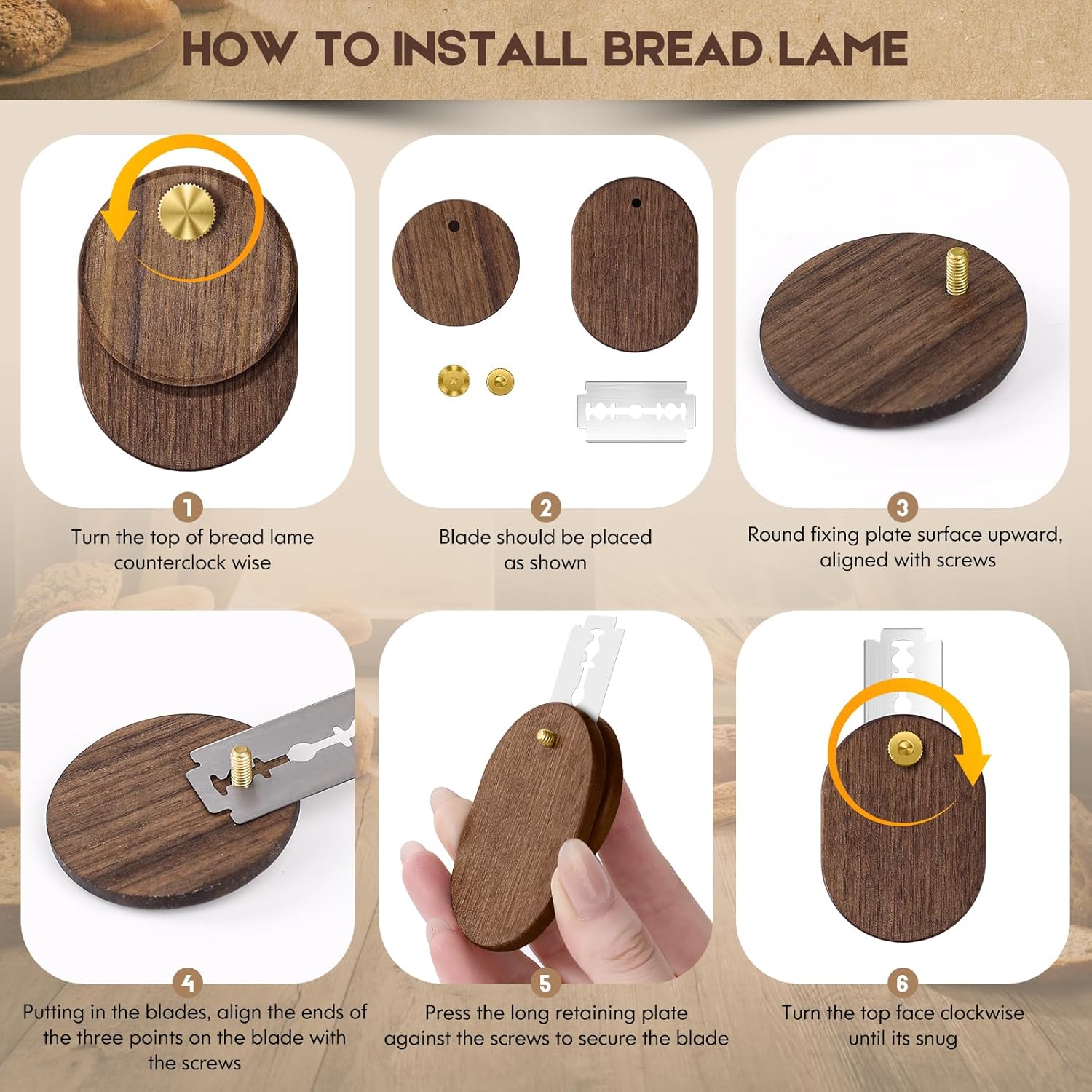 HOW TO INSTALL BREAD LAME

1
Turn the top of bread lame counterclock wise

2
Blade should be placed as shown

3
Round fixing plate surface upward, aligned with screws

4
Putting in the blades, align the ends of the three points on the blade with the screws

5
Press the long retaining plate against the screws to secure the blade

6
Turn the top face clockwise until its snug