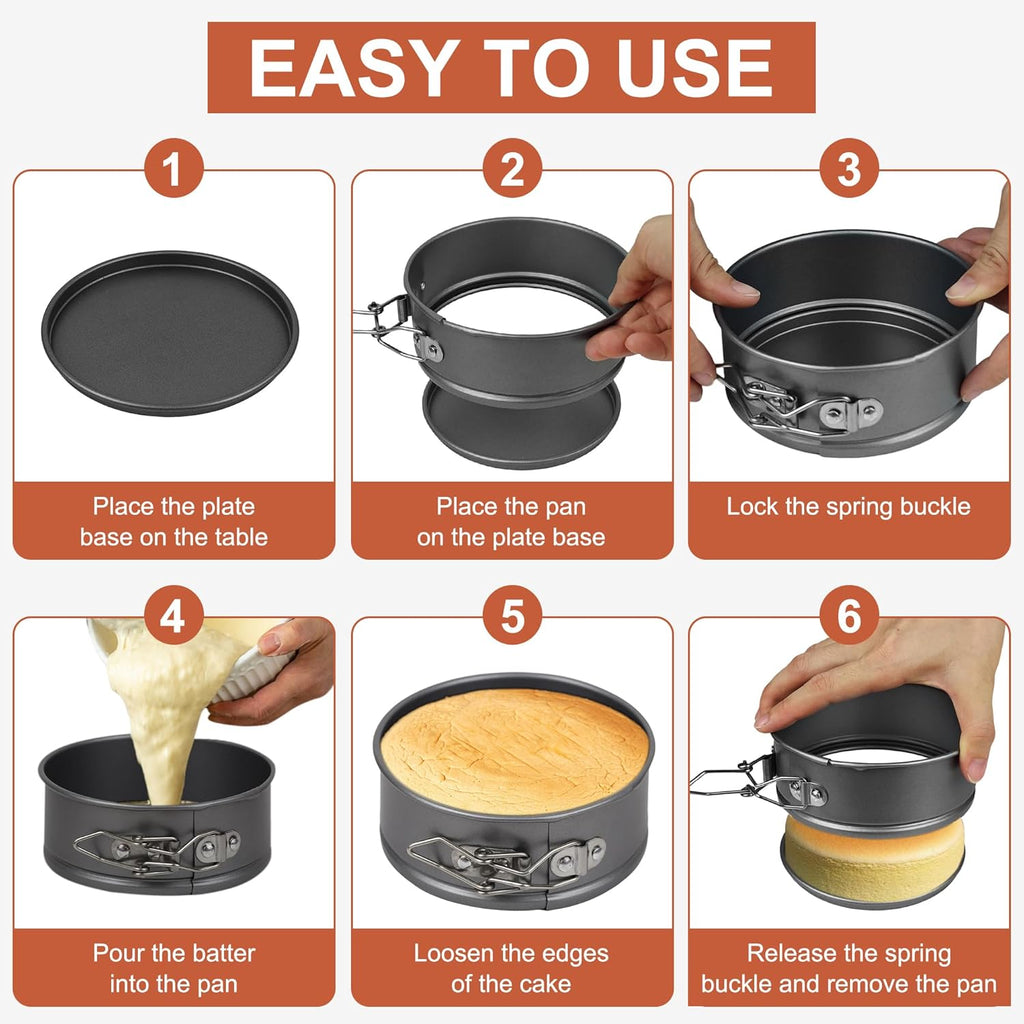 EASY TO USE

1

Place the plate base on the table

2

Place the pan on the plate base

3

Lock the spring buckle

4

Pour the batter into the pan

5

Loosen the edges of the cake

6

Release the spring buckle and remove the pan