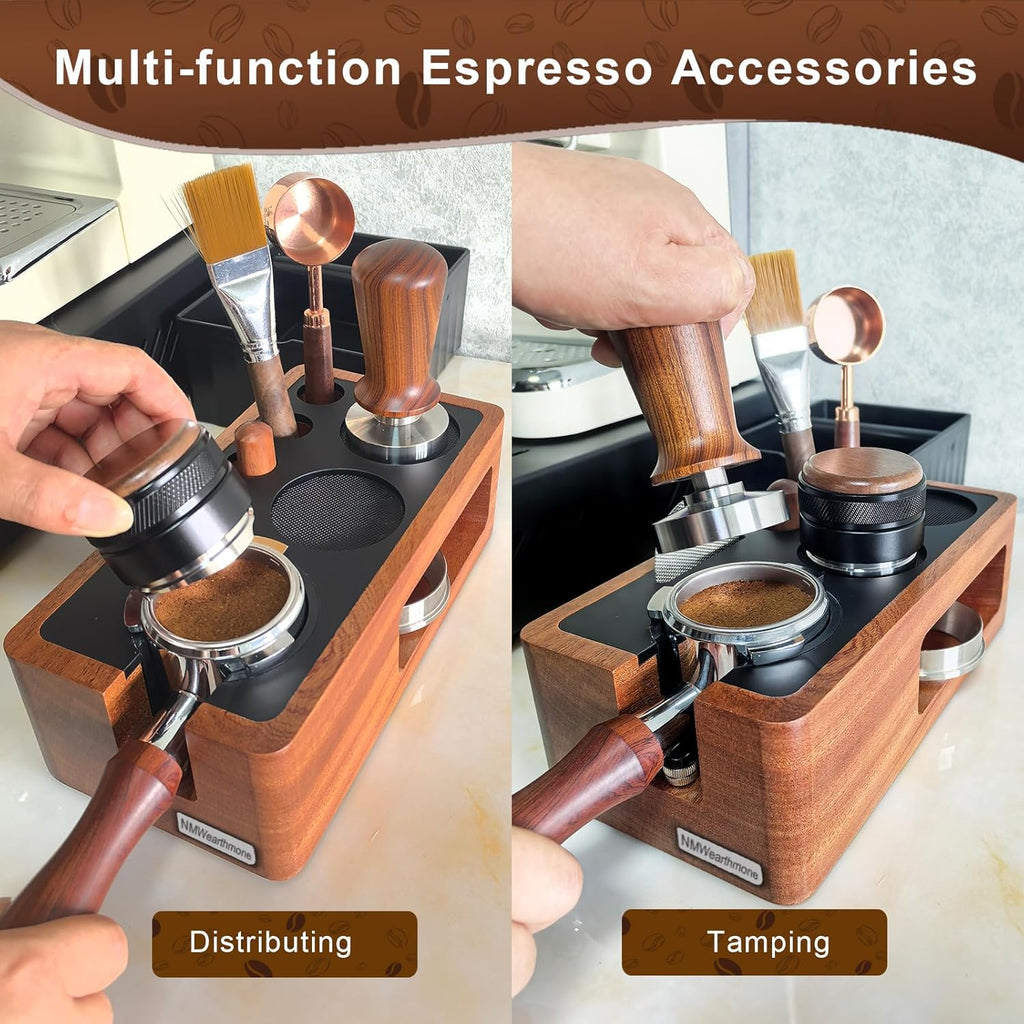 Multi-function Espresso Accessories

NMWearthmone

Distributing

NMWearthmone

Tamping