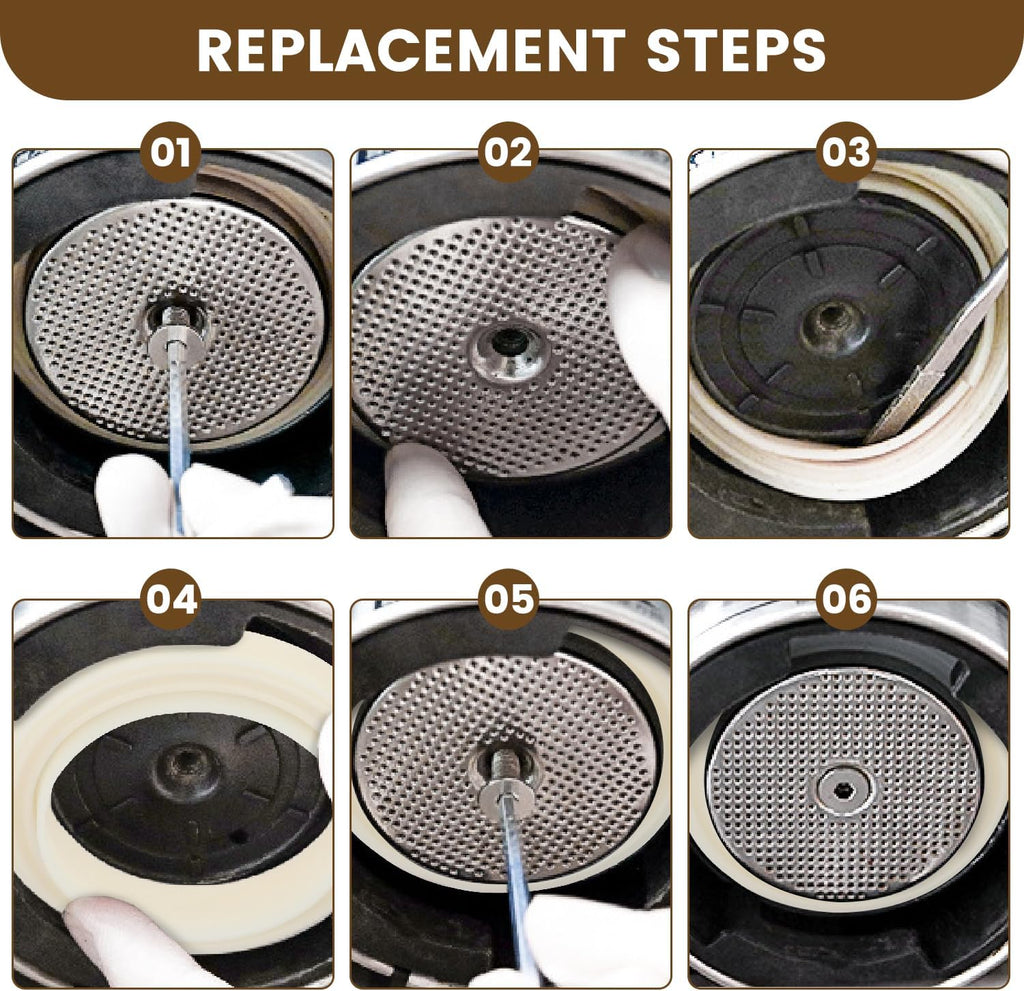 REPLACEMENT STEPS

01

02

03

04

05

06