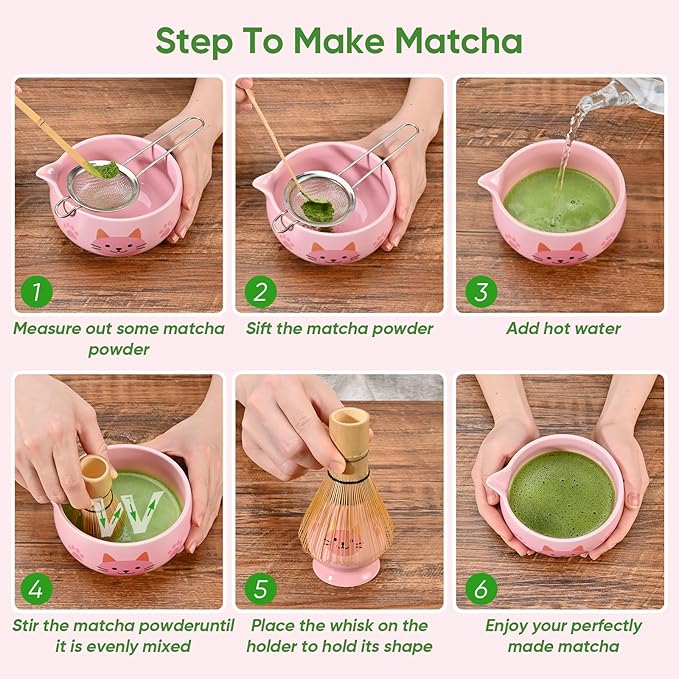 Step To Make Matcha

1
Measure out some matcha powder

2
Sift the matcha powder

3
Add hot water

4
Stir the matcha powderuntil it is evenly mixed

5
Place the whisk on the holder to hold its shape

6
Enjoy your perfectly made matcha