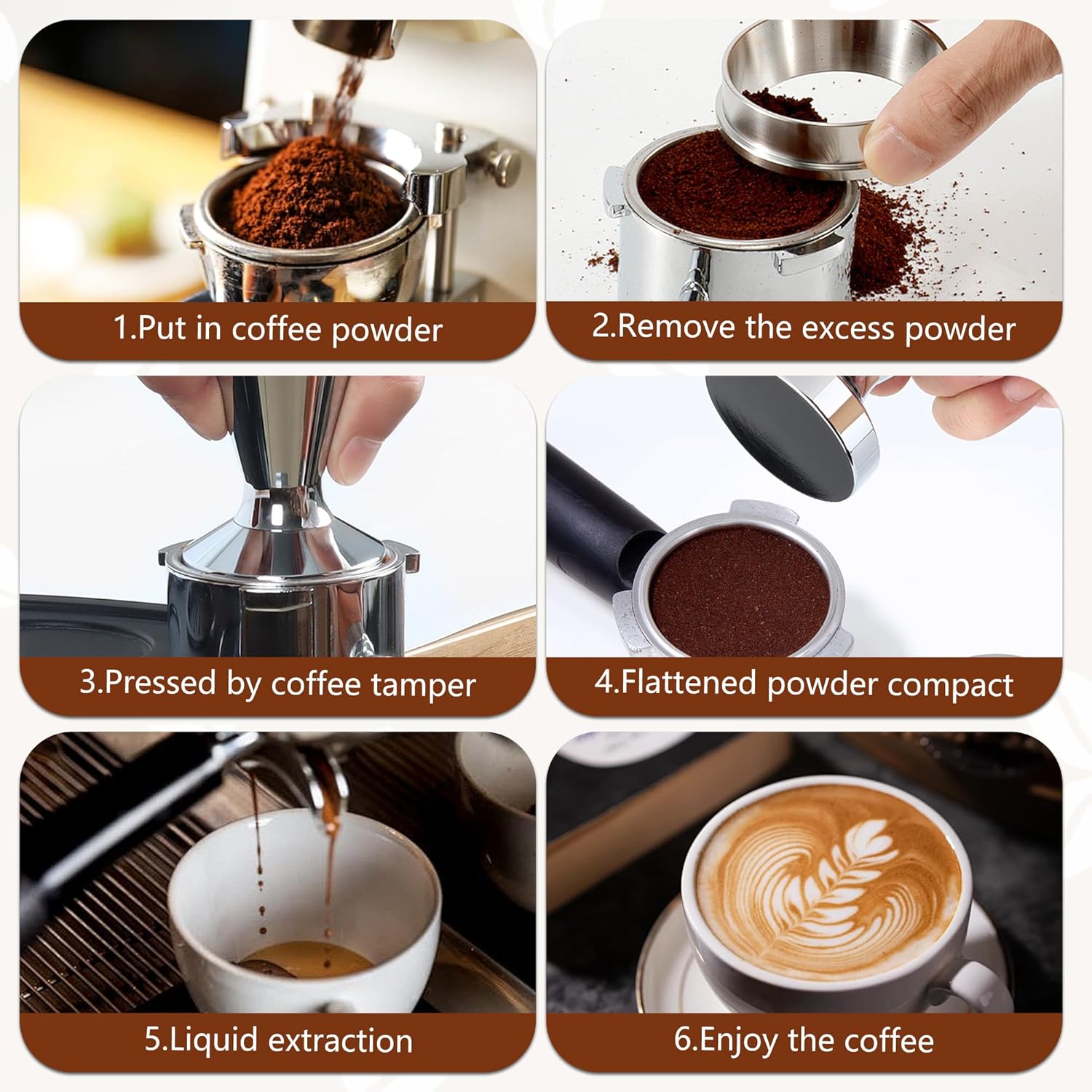 1.Put in coffee powder

2.Remove the excess powder

3.Pressed by coffee tamper

4.Flattened powder compact

5.Liquid extraction

6.Enjoy the coffee