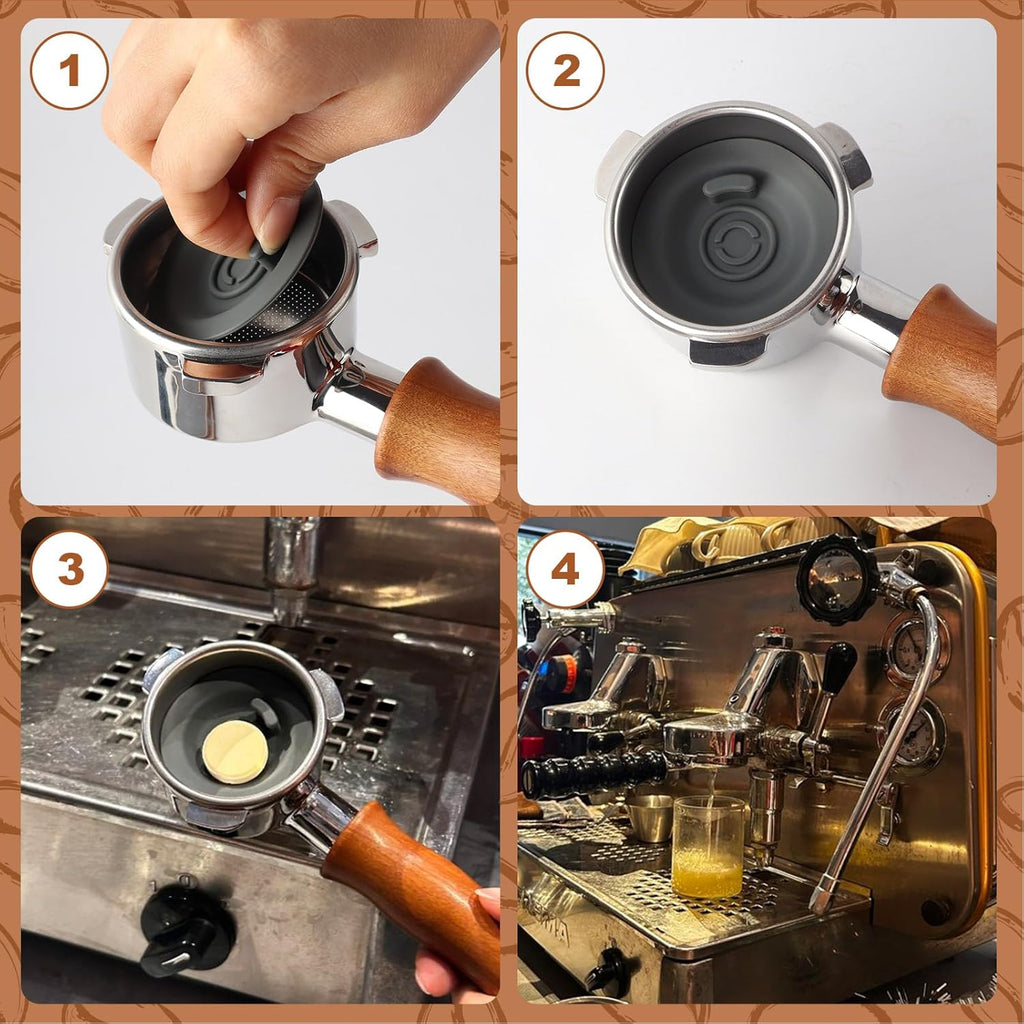 1

2

3

4