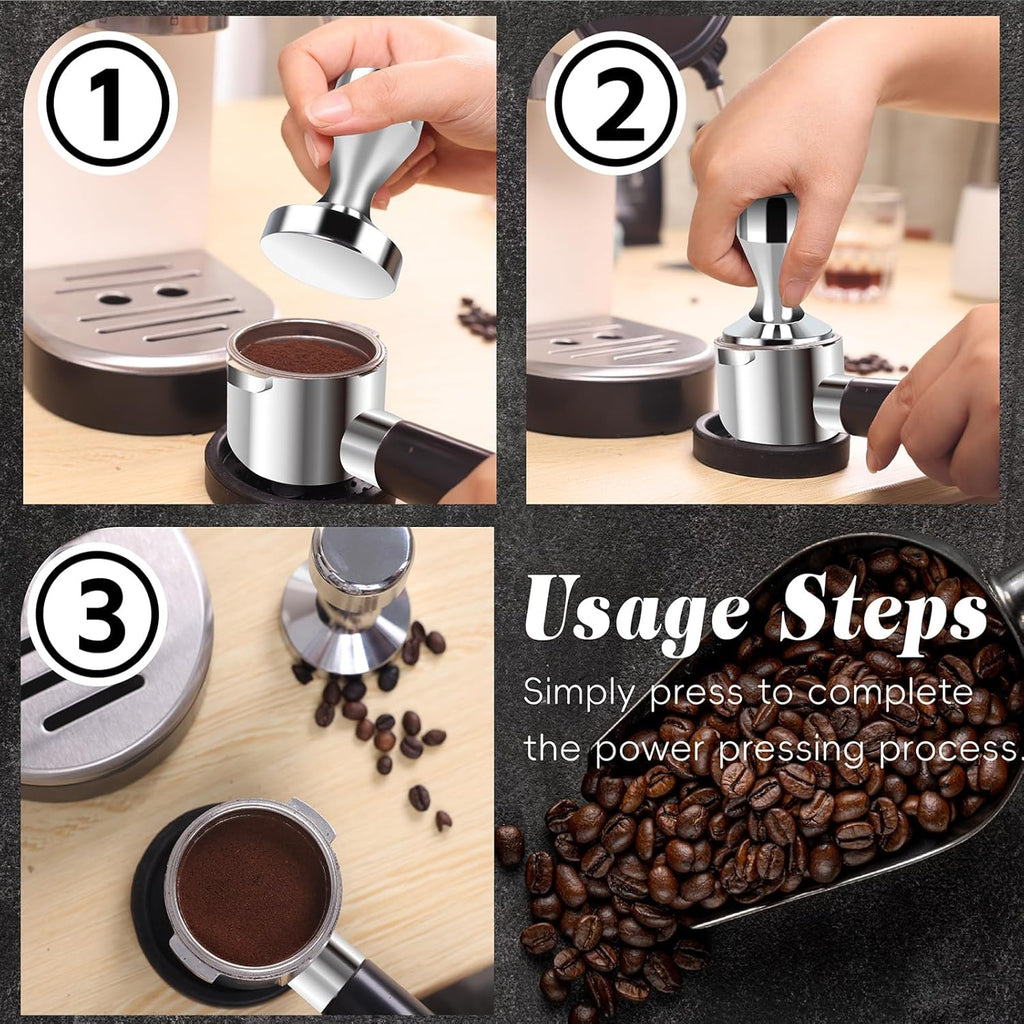 1

2

3

Usage Steps

Simply press to complete the power pressing process.