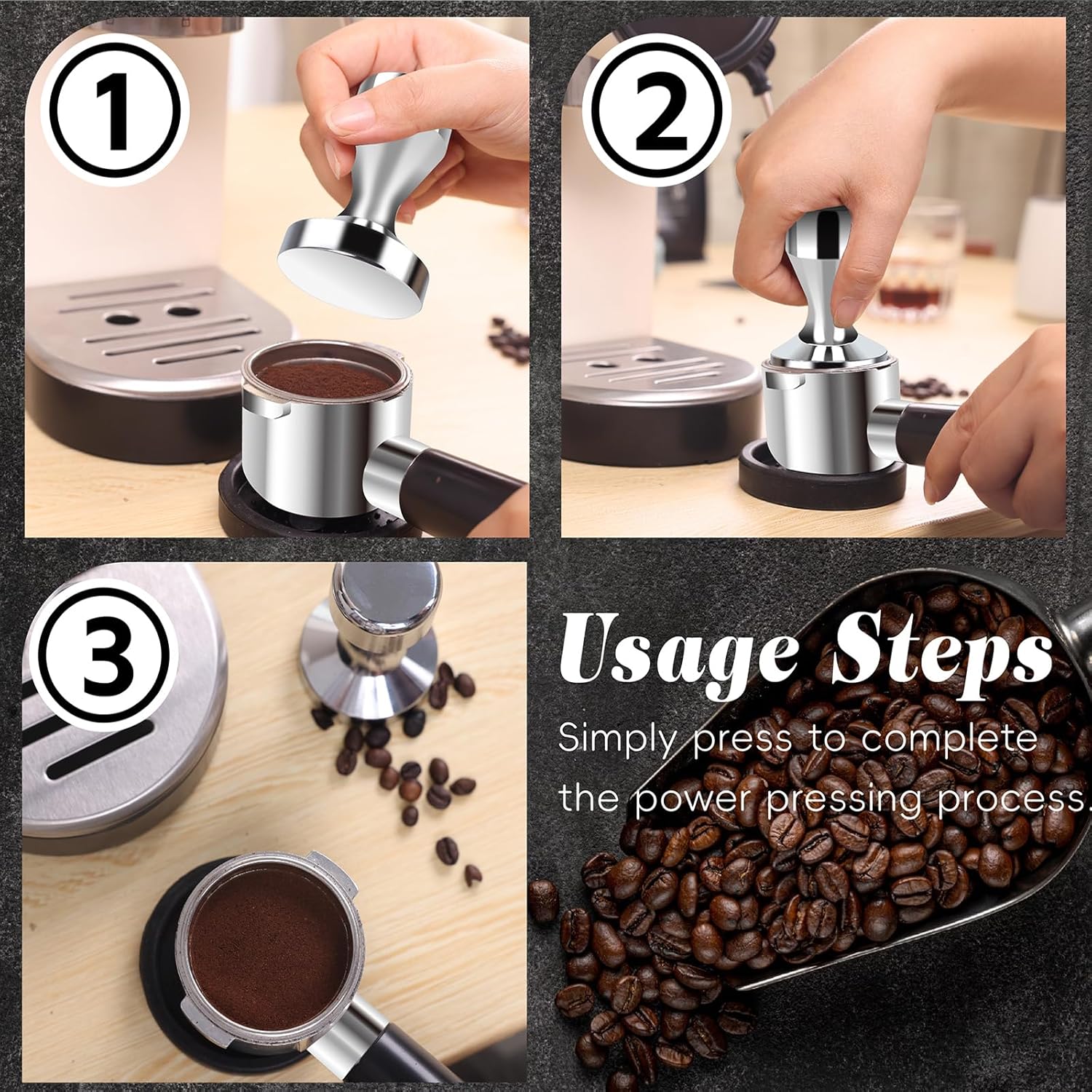 1

2

3

Usage Steps

Simply press to complete the power pressing process.