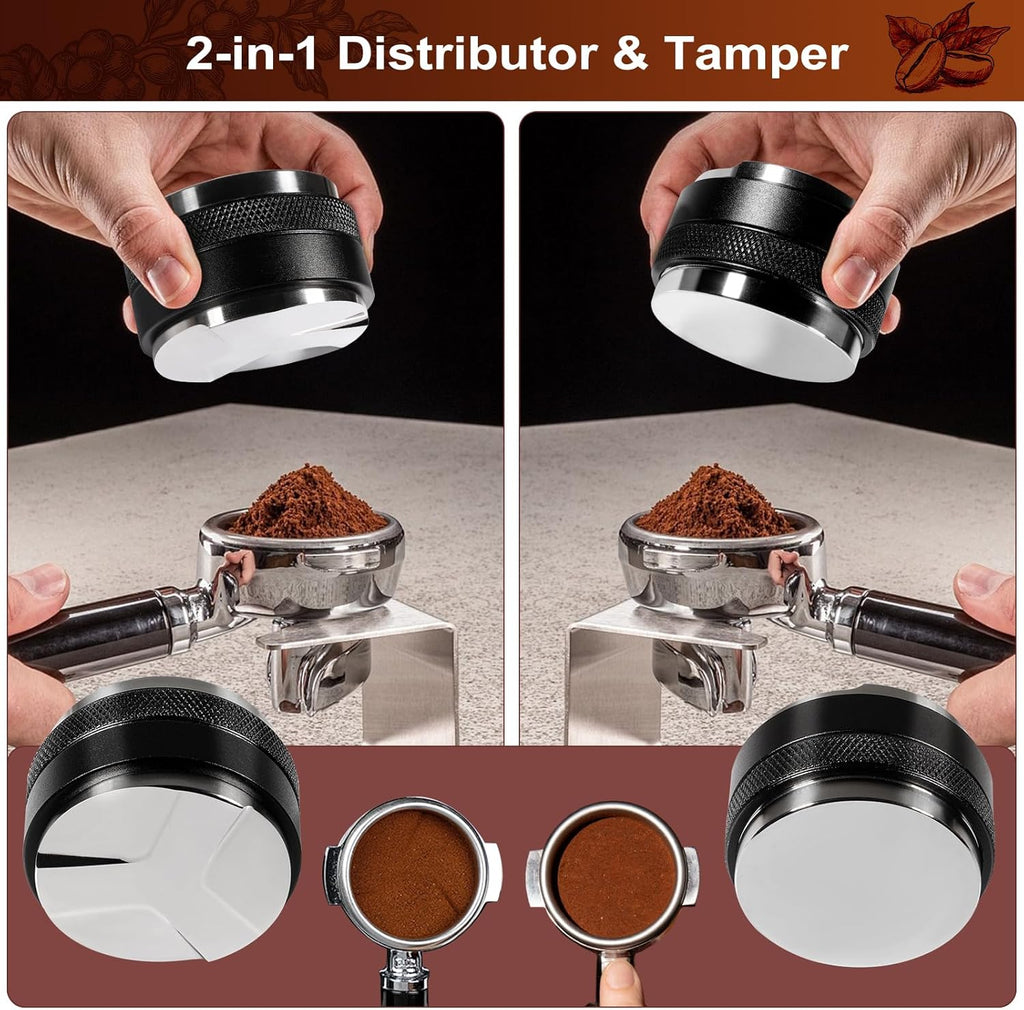 2-in-1 Distributor & Tamper