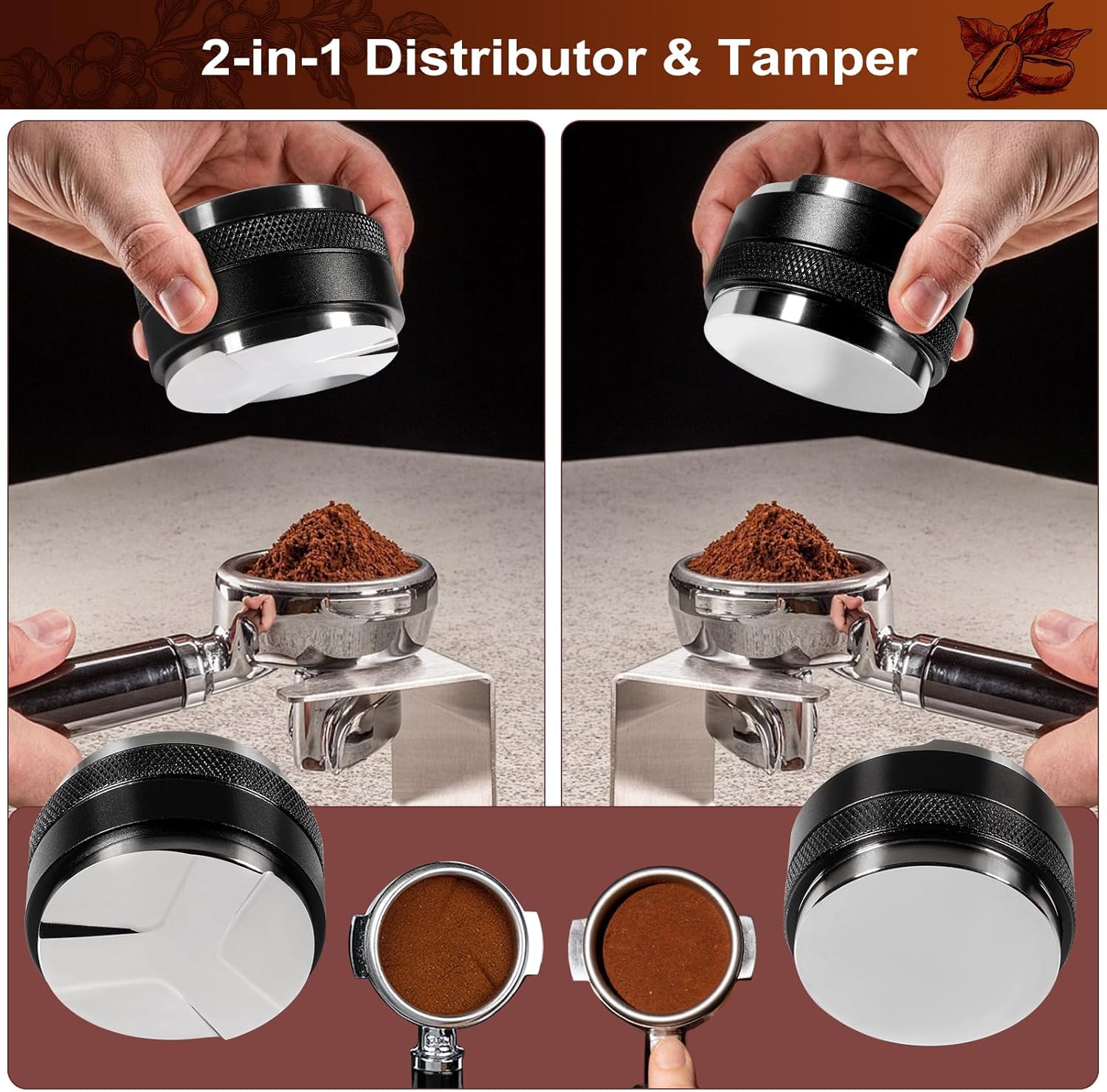 2-in-1 Distributor & Tamper