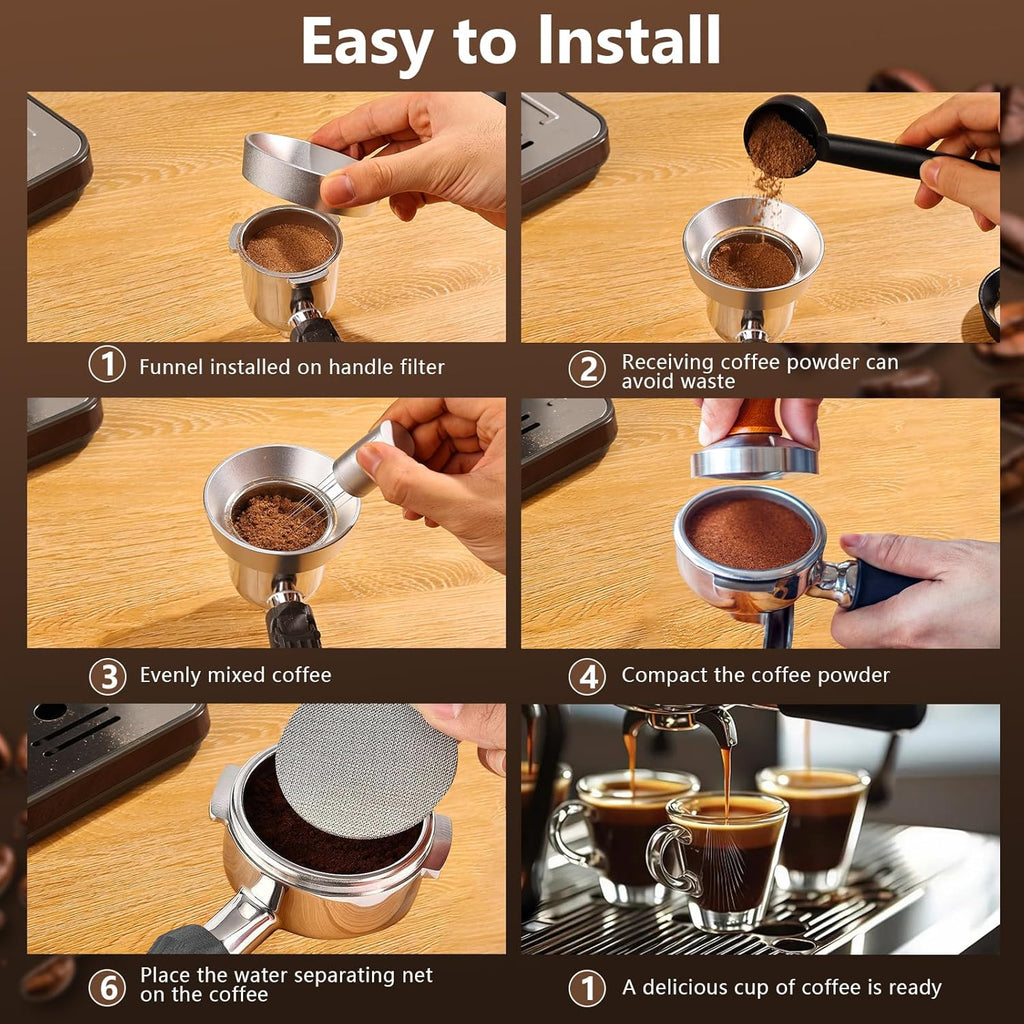 Easy to Install

1 Funnel installed on handle filter

2 Receiving coffee powder can avoid waste

3 Evenly mixed coffee

4 Compact the coffee powder

6 Place the water separating net on the coffee

1 A delicious cup of coffee is ready