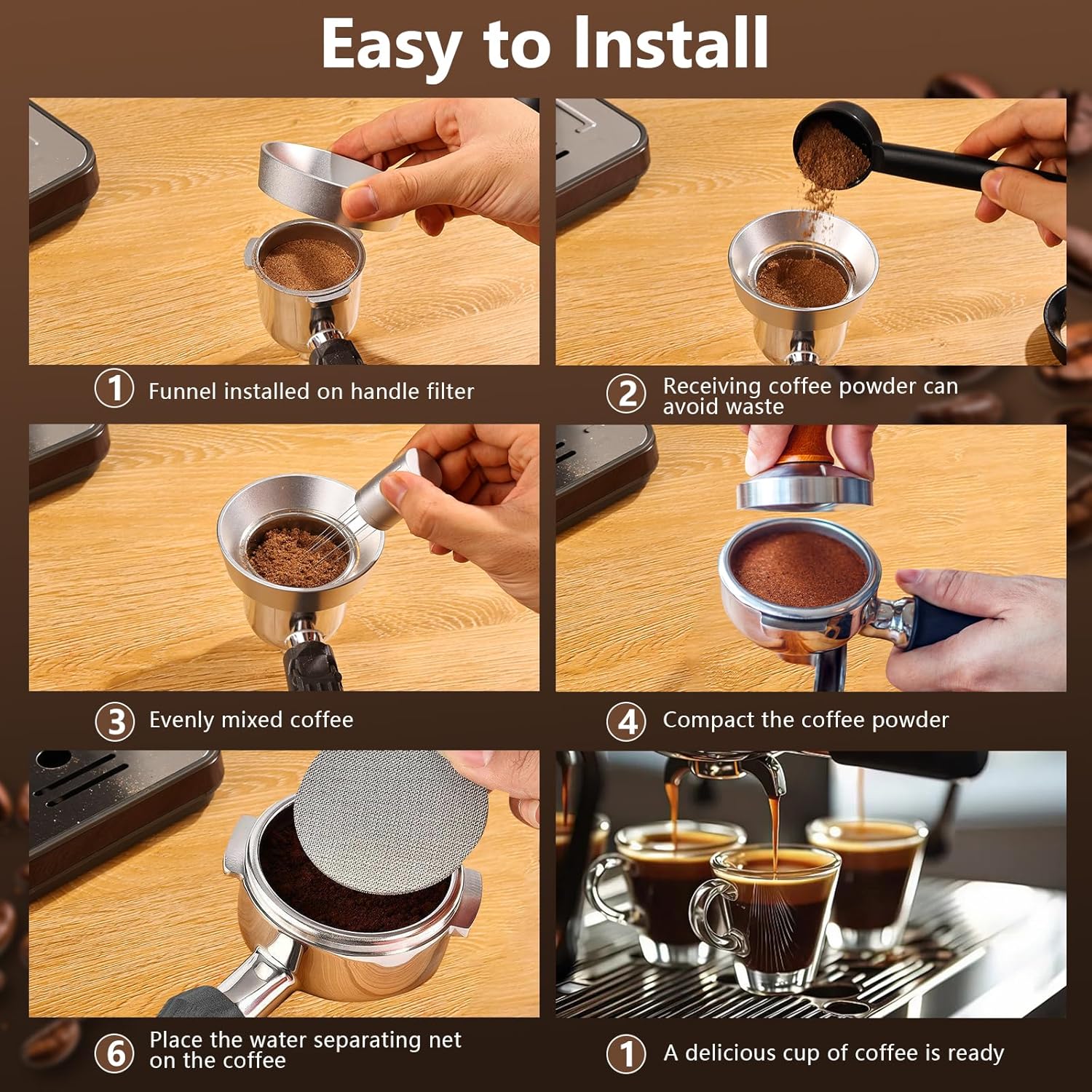 Easy to Install

1 Funnel installed on handle filter

2 Receiving coffee powder can avoid waste

3 Evenly mixed coffee

4 Compact the coffee powder

6 Place the water separating net on the coffee

1 A delicious cup of coffee is ready