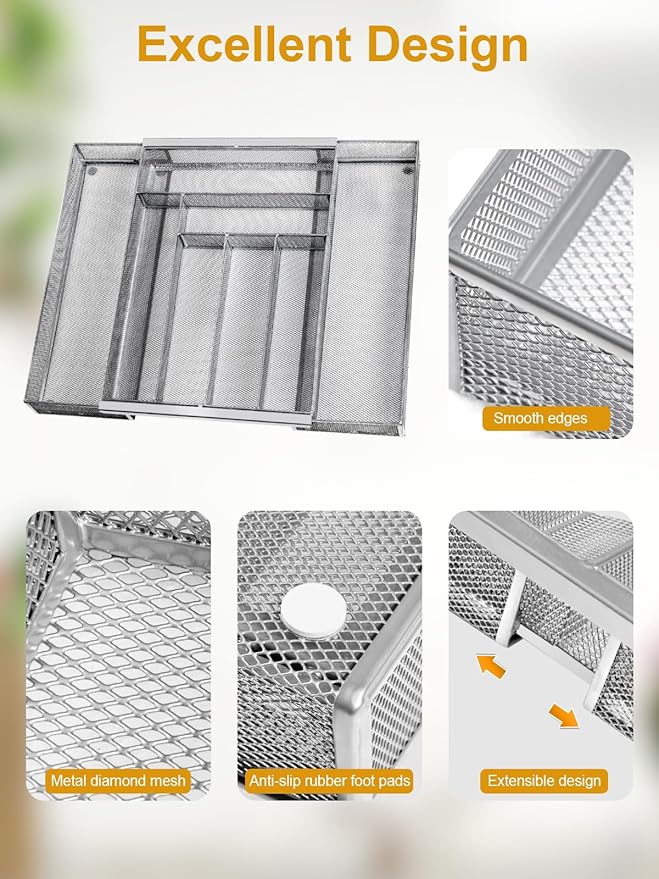 Excellent Design

Smooth edges

Metal diamond mesh

Anti-slip rubber foot pads

Extensible design