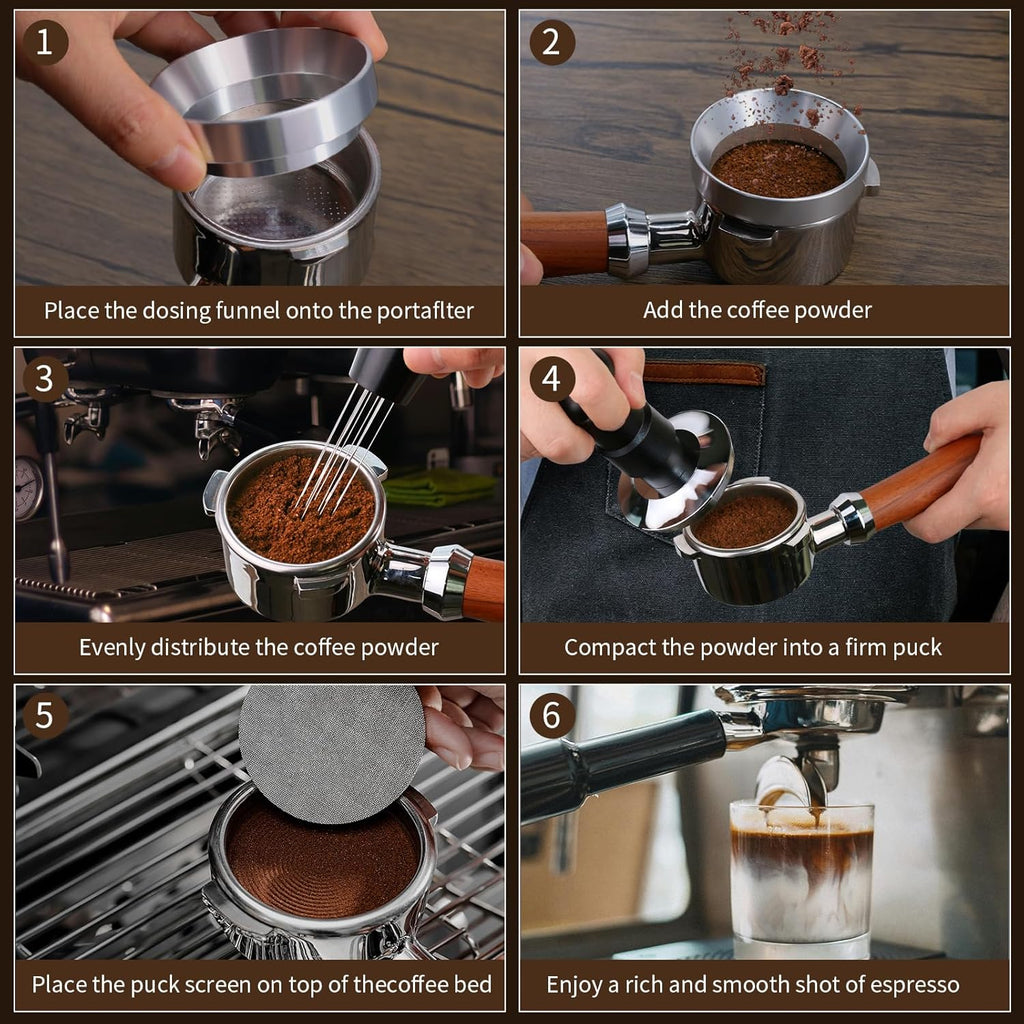 1

Place the dosing funnel onto the portaflter

2

Add the coffee powder

3

Evenly distribute the coffee powder

4

Compact the powder into a firm puck

5

Place the puck screen on top of thecoffee bed

6

Enjoy a rich and smooth shot of espresso