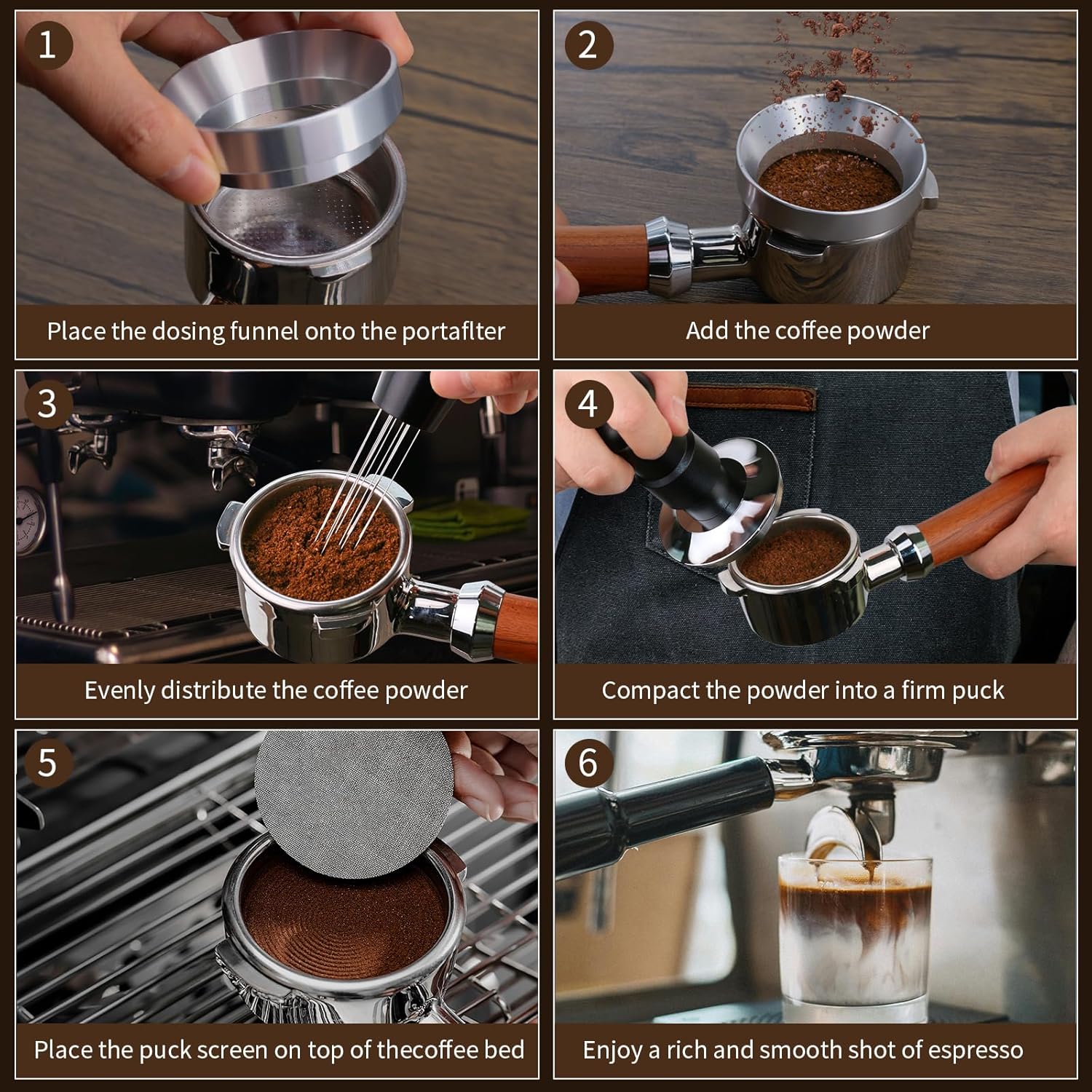 1

Place the dosing funnel onto the portaflter

2

Add the coffee powder

3

Evenly distribute the coffee powder

4

Compact the powder into a firm puck

5

Place the puck screen on top of thecoffee bed

6

Enjoy a rich and smooth shot of espresso