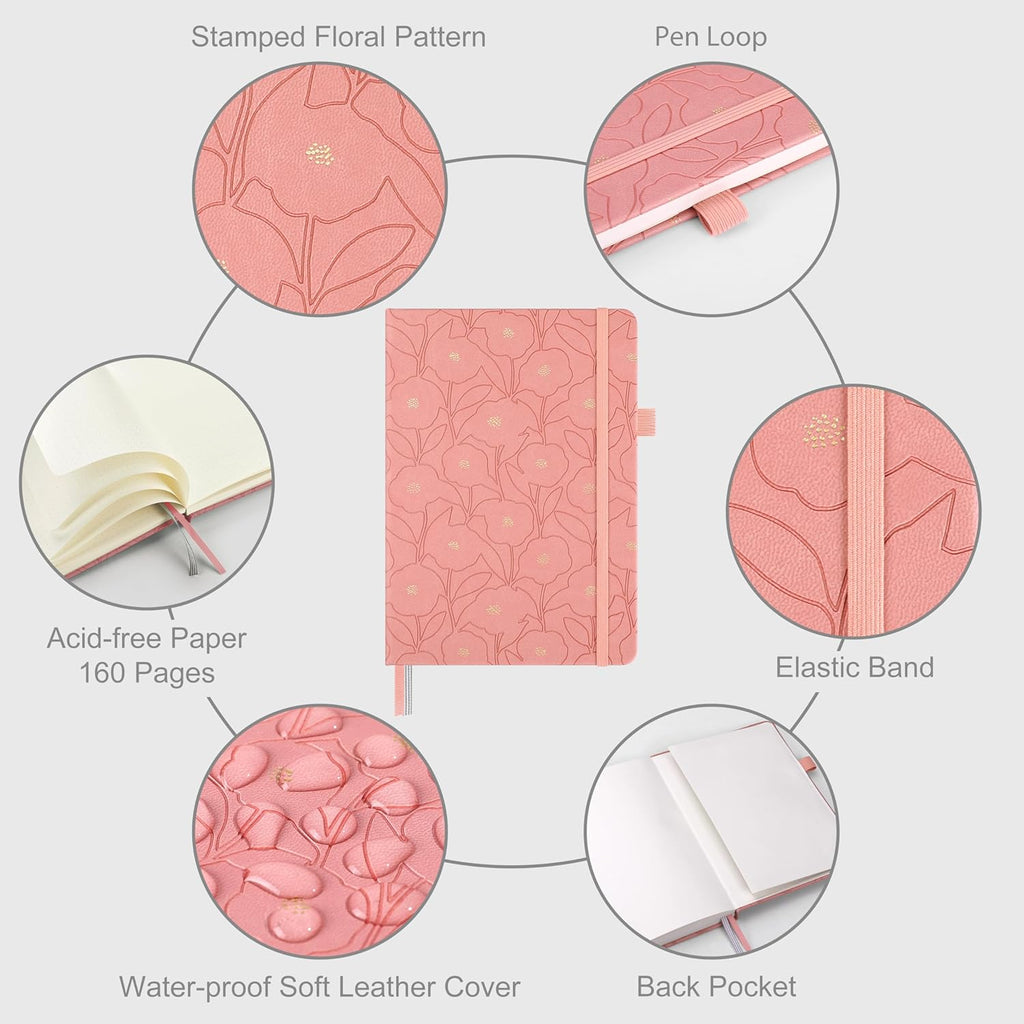 Stamped Floral Pattern

Pen Loop

Acid-free Paper
160 Pages

Elastic Band

Water-proof Soft Leather Cover

Back Pocket