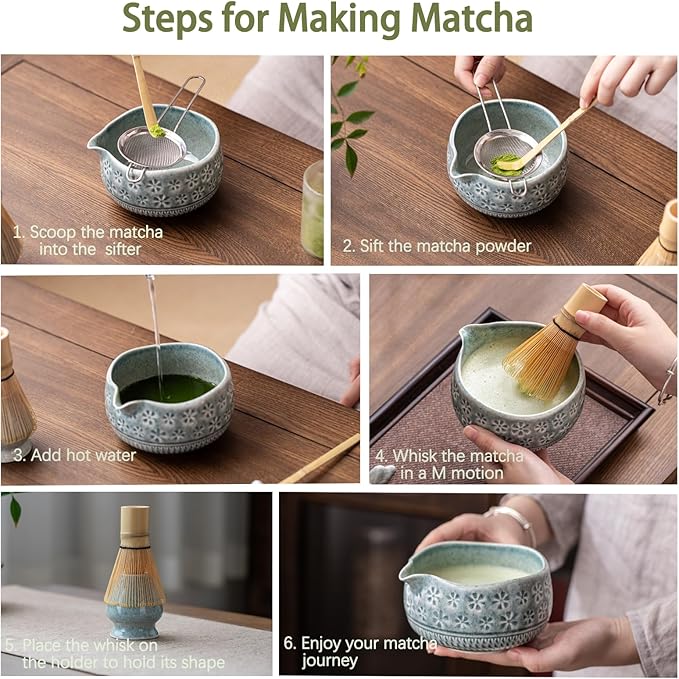 Steps for Making Matcha

1. Scoop the matcha into the sifter

2. Sift the matcha powder

3. Add hot water

4. Whisk the matcha in a M motion

5. Place the whisk on the holder to hold its shape

6. Enjoy your matcha journey