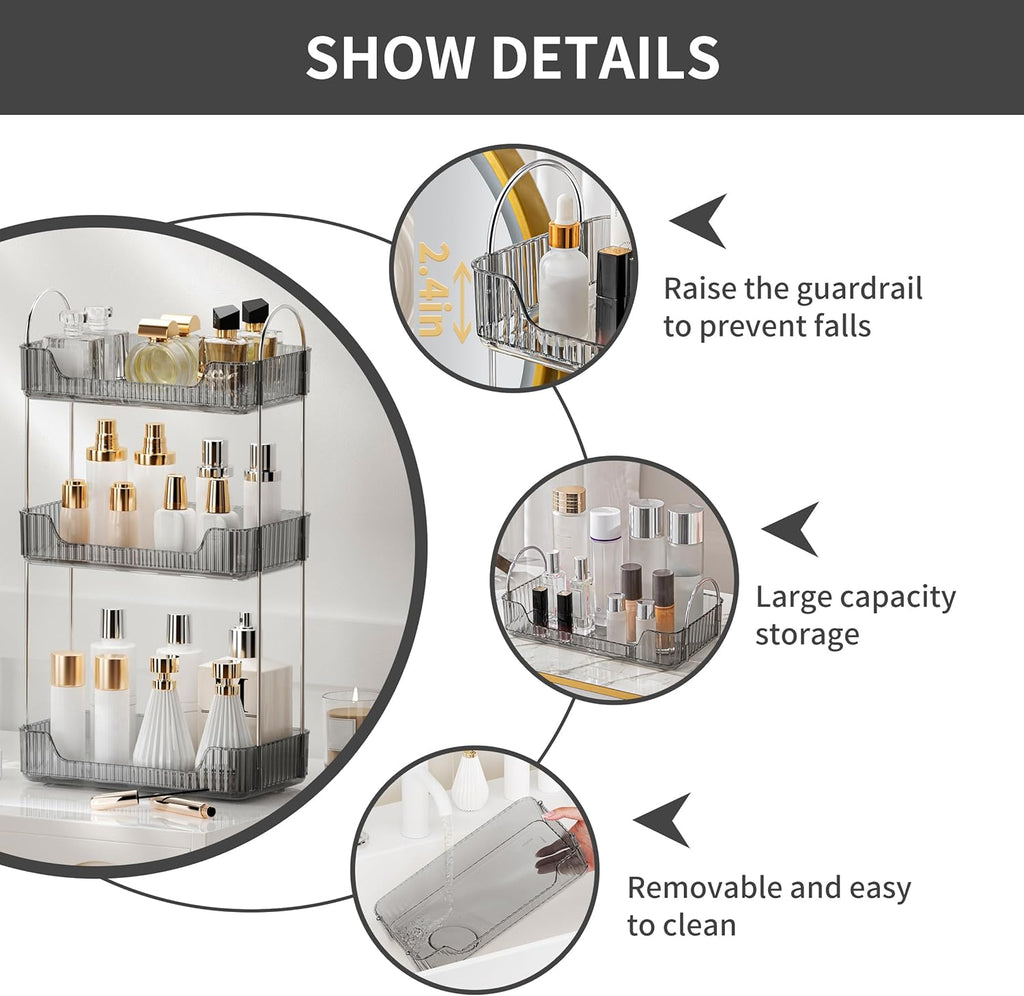 SHOW DETAILS

2.4in

Raise the guardrail to prevent falls

Large capacity storage

Removable and easy to clean