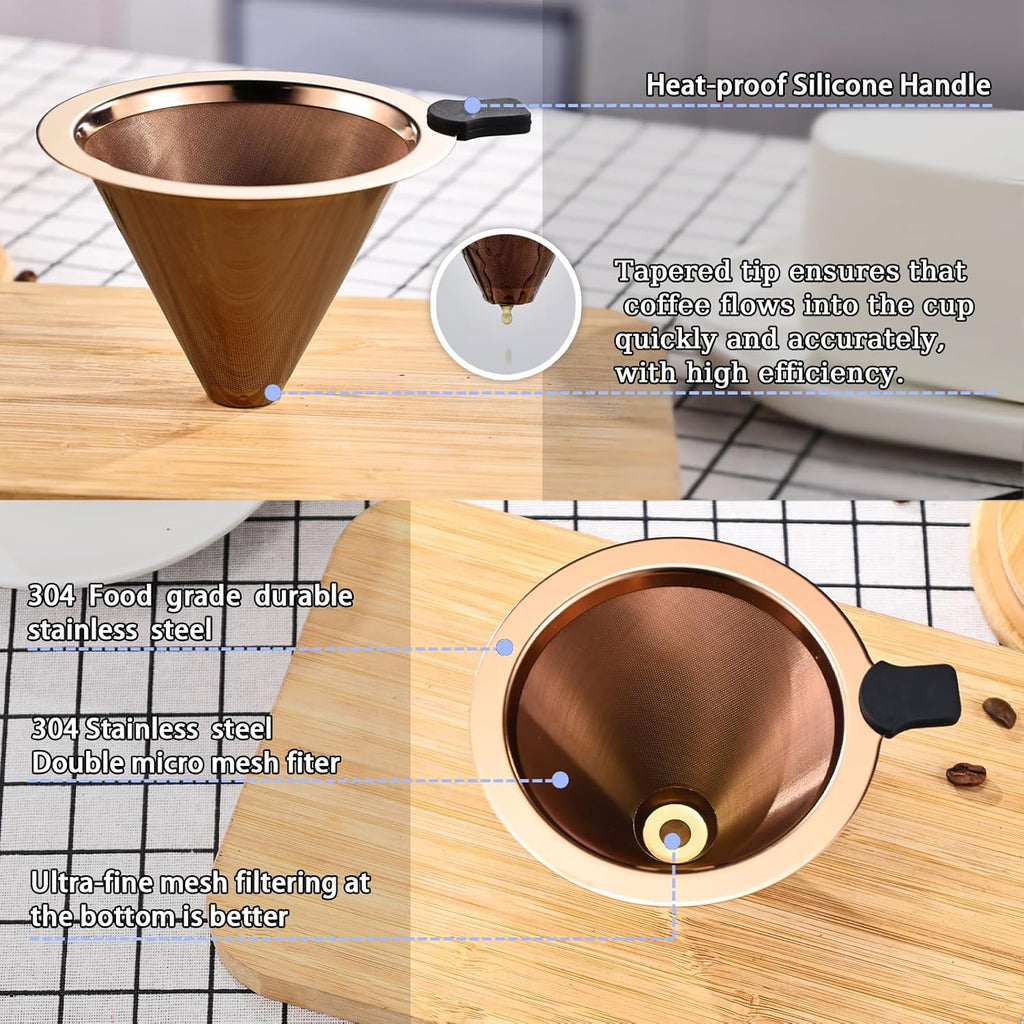 Heat-proof Silicone Handle

Tapered tip ensures that coffee flows into the cup quickly and accurately, with high efficiency.

304 Food grade durable stainless steel

304 Stainless steel Double micro mesh fiter

Ultra-fine mesh filtering at the bottom is better