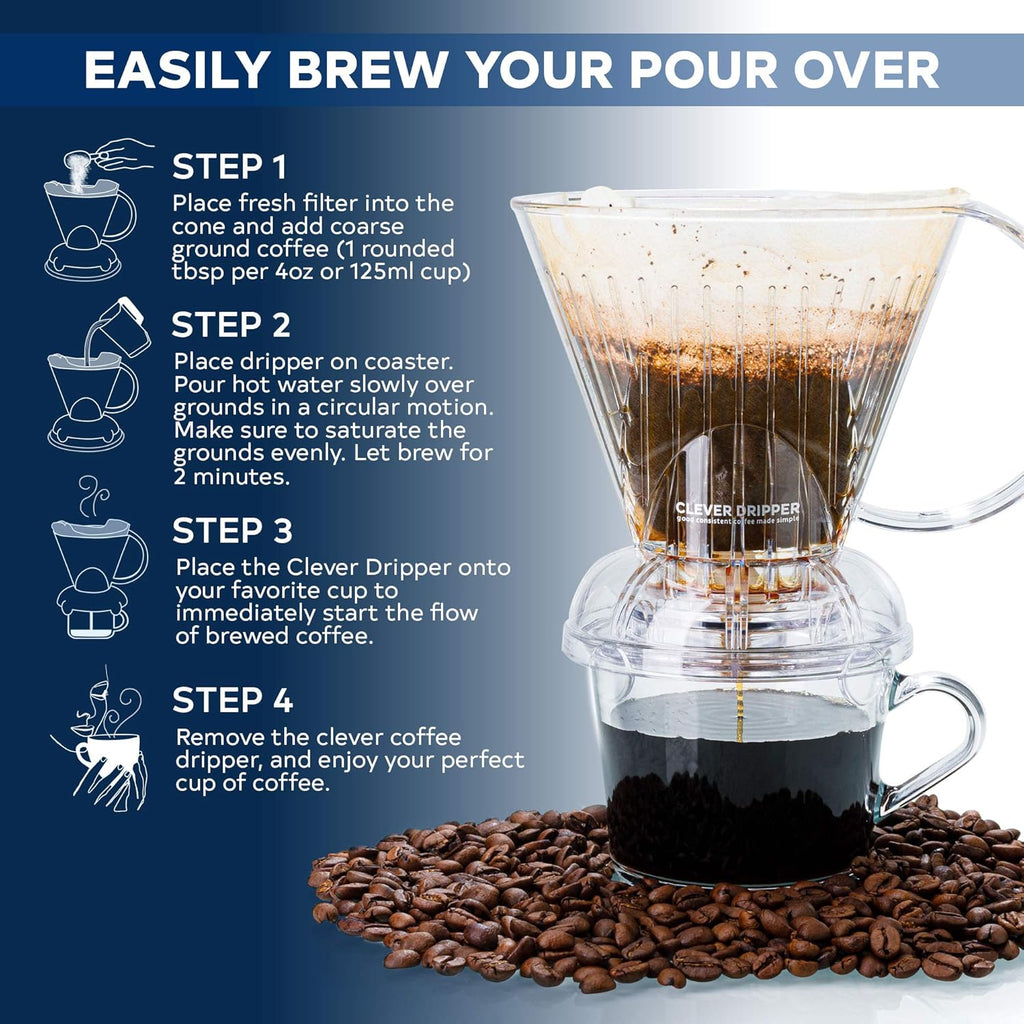 EASILY BREW YOUR POUR OVER

STEP 1
Place fresh filter into the cone and add coarse ground coffee (1 rounded tbsp per 4oz or 125ml cup)

STEP 2
Place dripper on coaster. Pour hot water slowly over grounds in a circular motion. Make sure to saturate the grounds evenly. Let brew for 2 minutes.

STEP 3
Place the Clever Dripper onto your favorite cup to immediately start the flow of brewed coffee.

STEP 4
Remove the clever coffee dripper, and enjoy your perfect cup of coffee.

CLEVER DRIPPER
good consistent coffee made simple